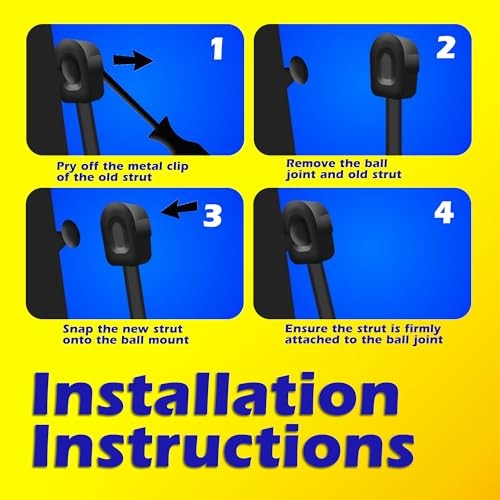 1

Pry off the metal clip of the old strut

2

Remove the ball joint and old strut

3

Snap the new strut onto the ball mount

4

Ensure the strut is firmly attached to the ball joint

Installation Instructions