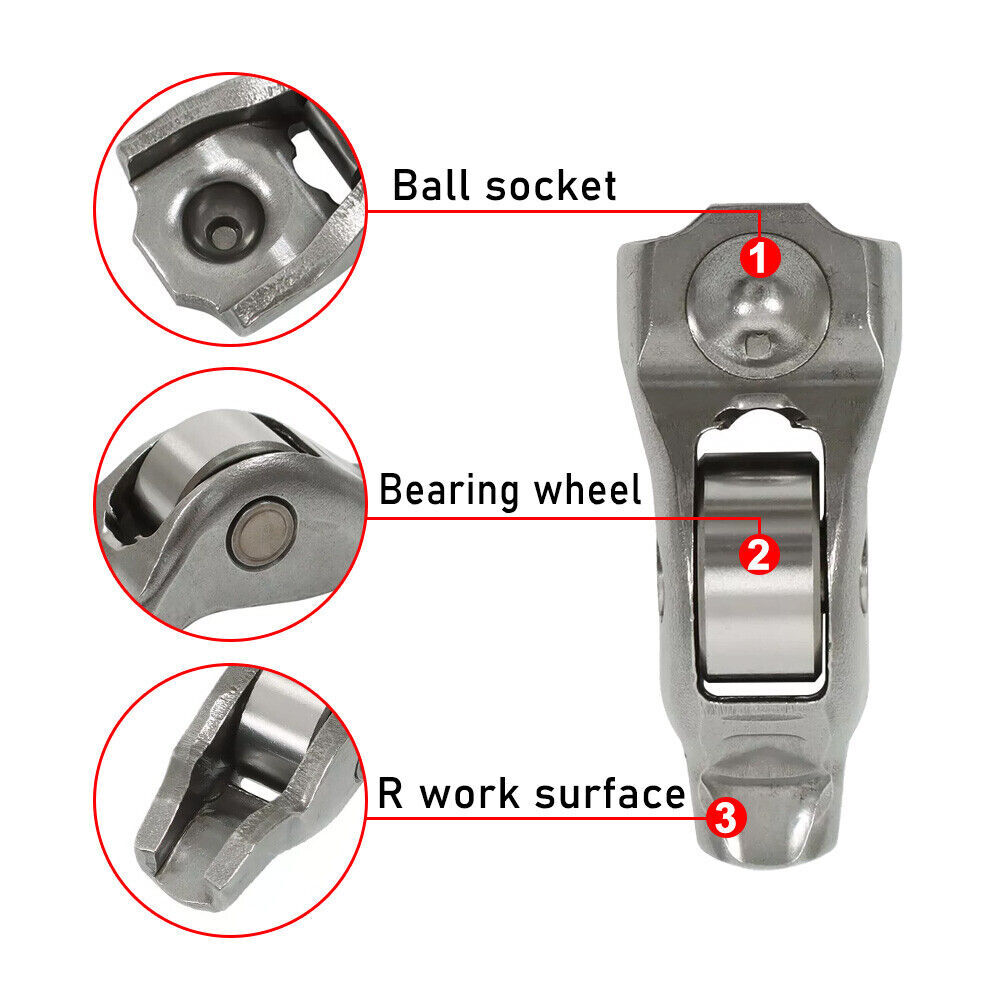 Ball socket
1
Bearing wheel
2
R work surface
3