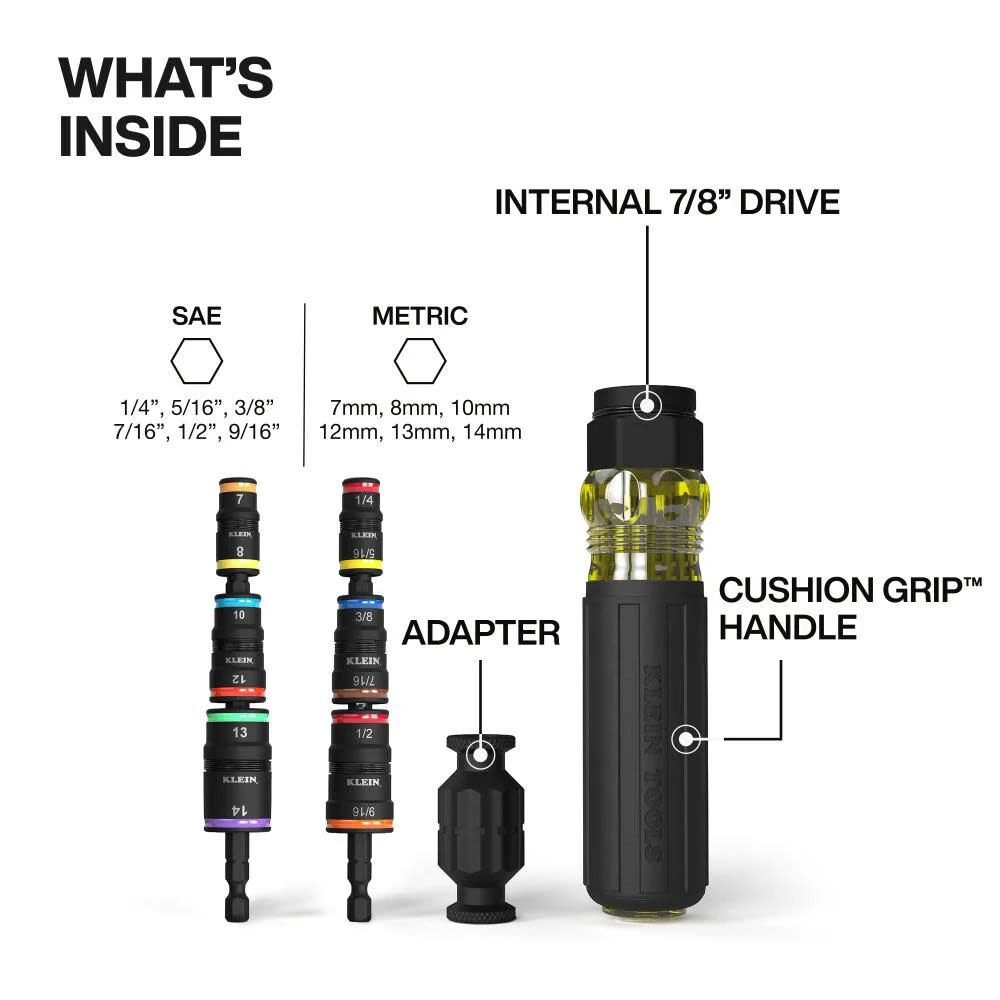 WHAT'S INSIDE

INTERNAL 7/8" DRIVE

SAE

1/4", 5/16", 3/8"
7/16", 1/2", 9/16"

METRIC

7mm, 8mm, 10mm
12mm, 13mm, 14mm

7
KLEIN
8
10
KLEIN
12
13
KLEIN
14

1/4
KLEIN
5/16
3/8
KLEIN
7/16
1/2
KLEIN
9/16

ADAPTER

CUSHION GRIP™ HANDLE

KLEIN TOOLS