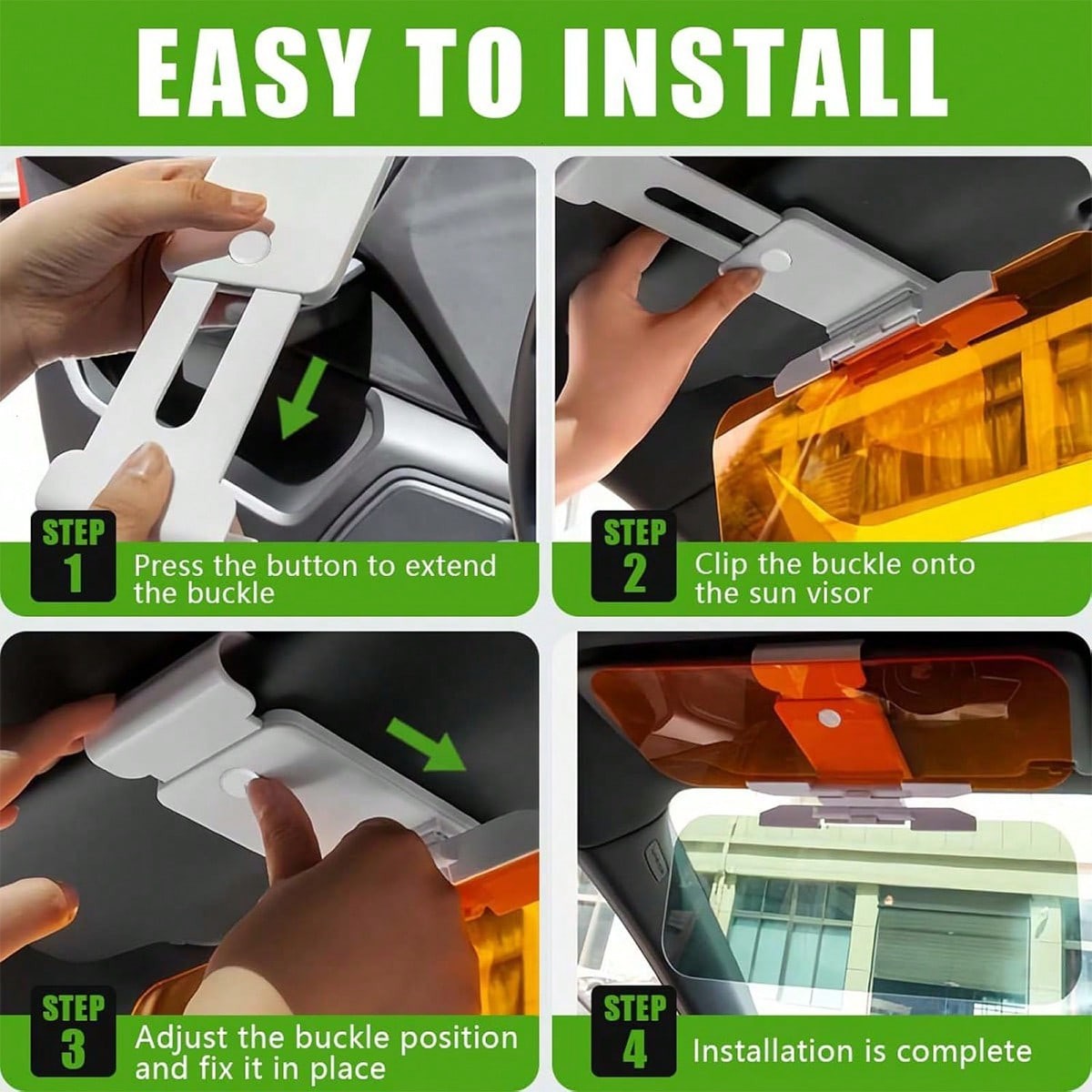 EASY TO INSTALL

STEP 1
Press the button to extend the buckle

STEP 2
Clip the buckle onto the sun visor

STEP 3
Adjust the buckle position and fix it in place

STEP 4
Installation is complete