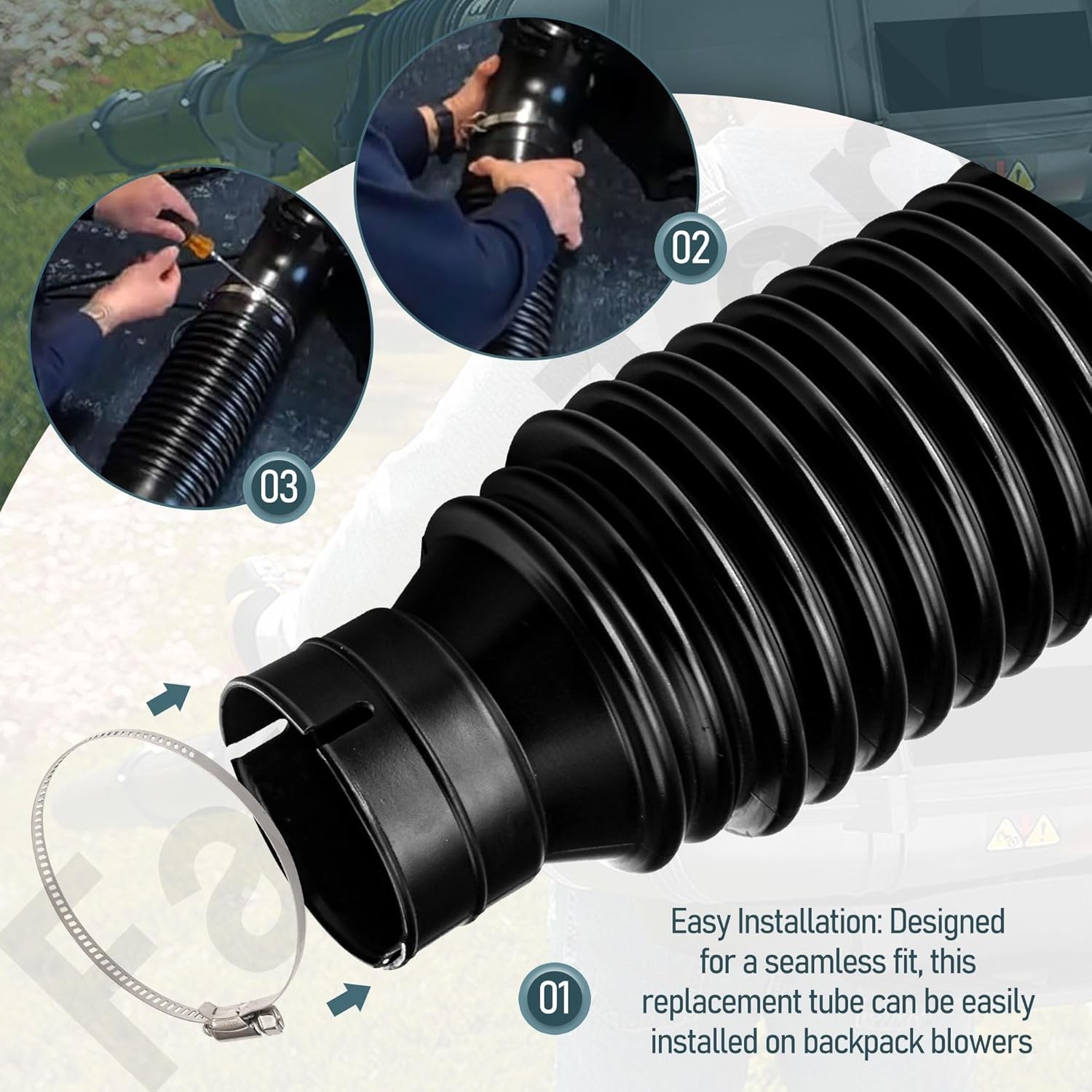 02

03

01

Easy Installation: Designed for a seamless fit, this replacement tube can be easily installed on backpack blowers