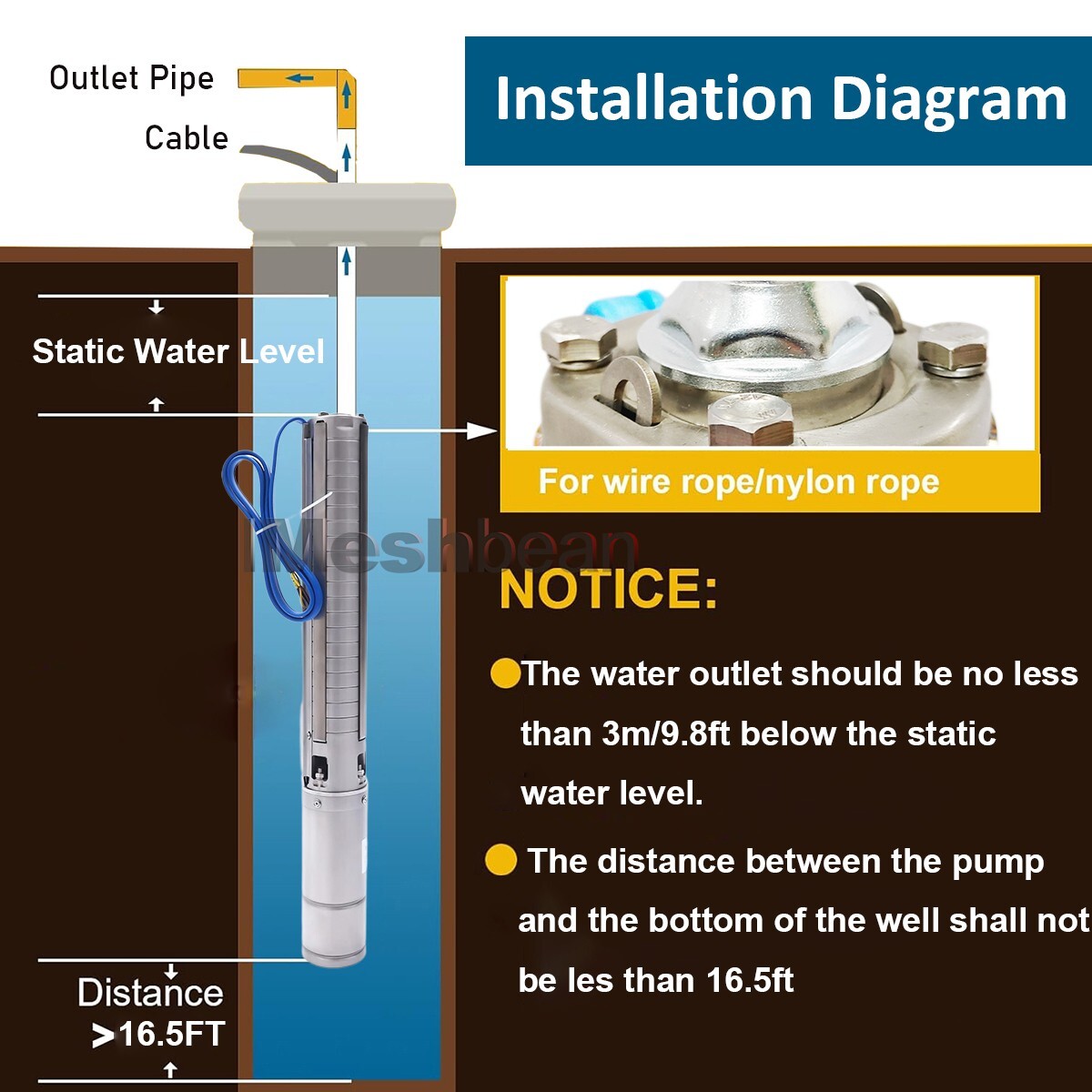 Outlet Pipe

Cable

Installation Diagram

Static Water Level

For wire rope/nylon rope

Meshbean

NOTICE:

The water outlet should be no less than 3m/9.8ft below the static water level.

The distance between the pump and the bottom of the well shall not be les than 16.5ft

Distance
>16.5FT