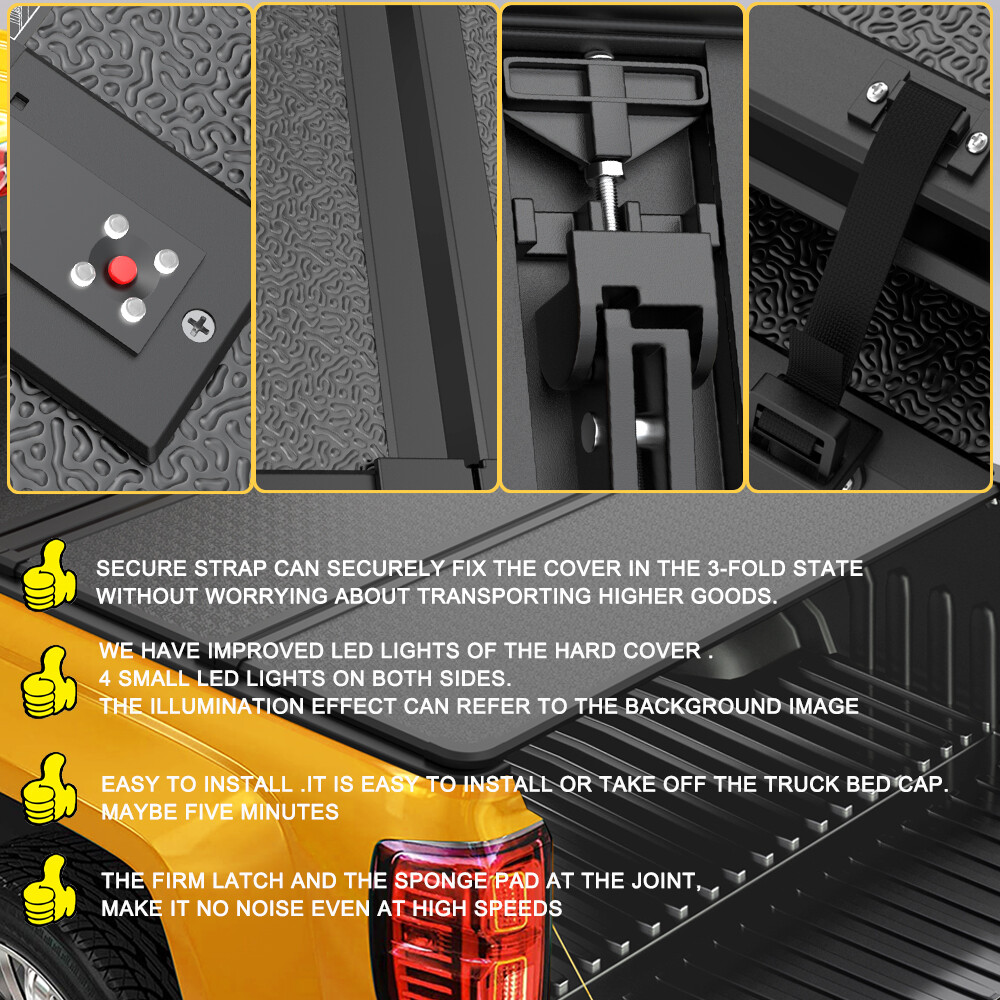 SECURE STRAP CAN SECURELY FIX THE COVER IN THE 3-FOLD STATE WITHOUT WORRYING ABOUT TRANSPORTING HIGHER GOODS.

WE HAVE IMPROVED LED LIGHTS OF THE HARD COVER .
4 SMALL LED LIGHTS ON BOTH SIDES.
THE ILLUMINATION EFFECT CAN REFER TO THE BACKGROUND IMAGE

EASY TO INSTALL .IT IS EASY TO INSTALL OR TAKE OFF THE TRUCK BED CAP.
MAYBE FIVE MINUTES

THE FIRM LATCH AND THE SPONGE PAD AT THE JOINT,
MAKE IT NO NOISE EVEN AT HIGH SPEEDS