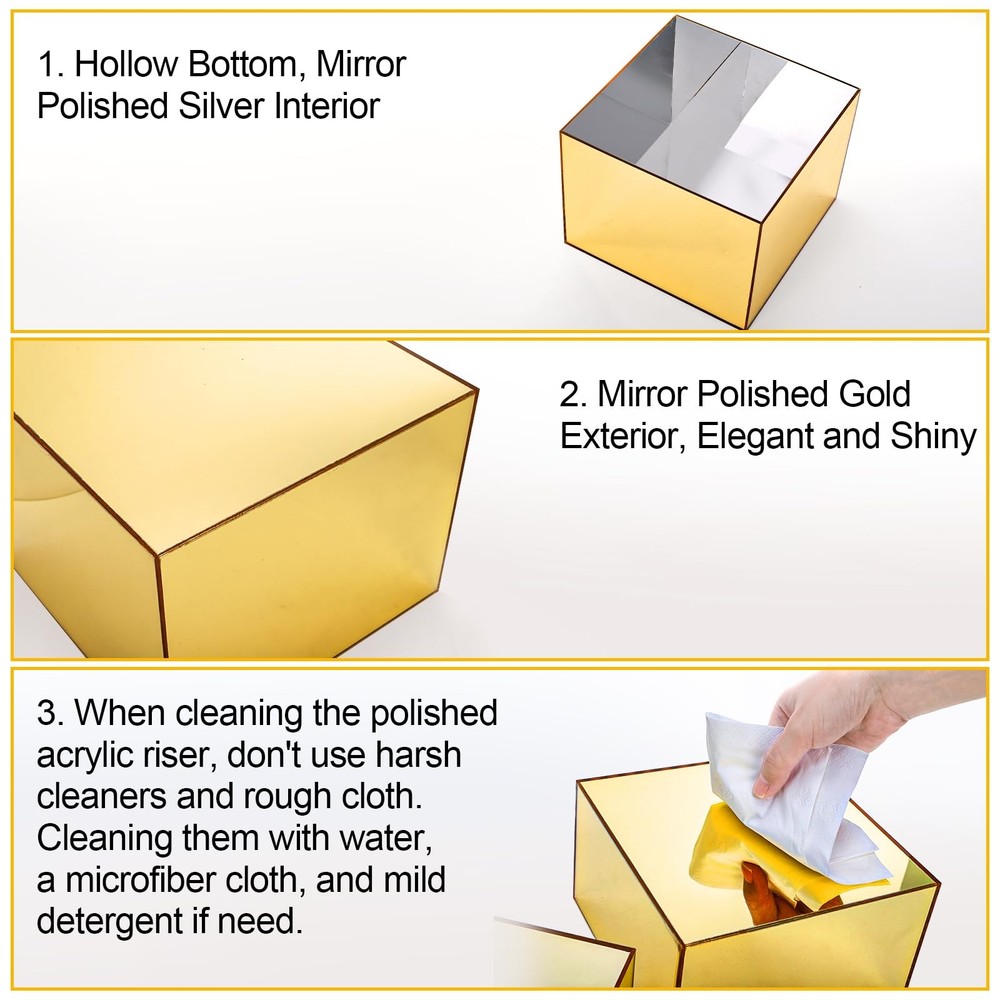 1. Hollow Bottom, Mirror Polished Silver Interior

2. Mirror Polished Gold Exterior, Elegant and Shiny

3. When cleaning the polished acrylic riser, don't use harsh cleaners and rough cloth. Cleaning them with water, a microfiber cloth, and mild detergent if need.