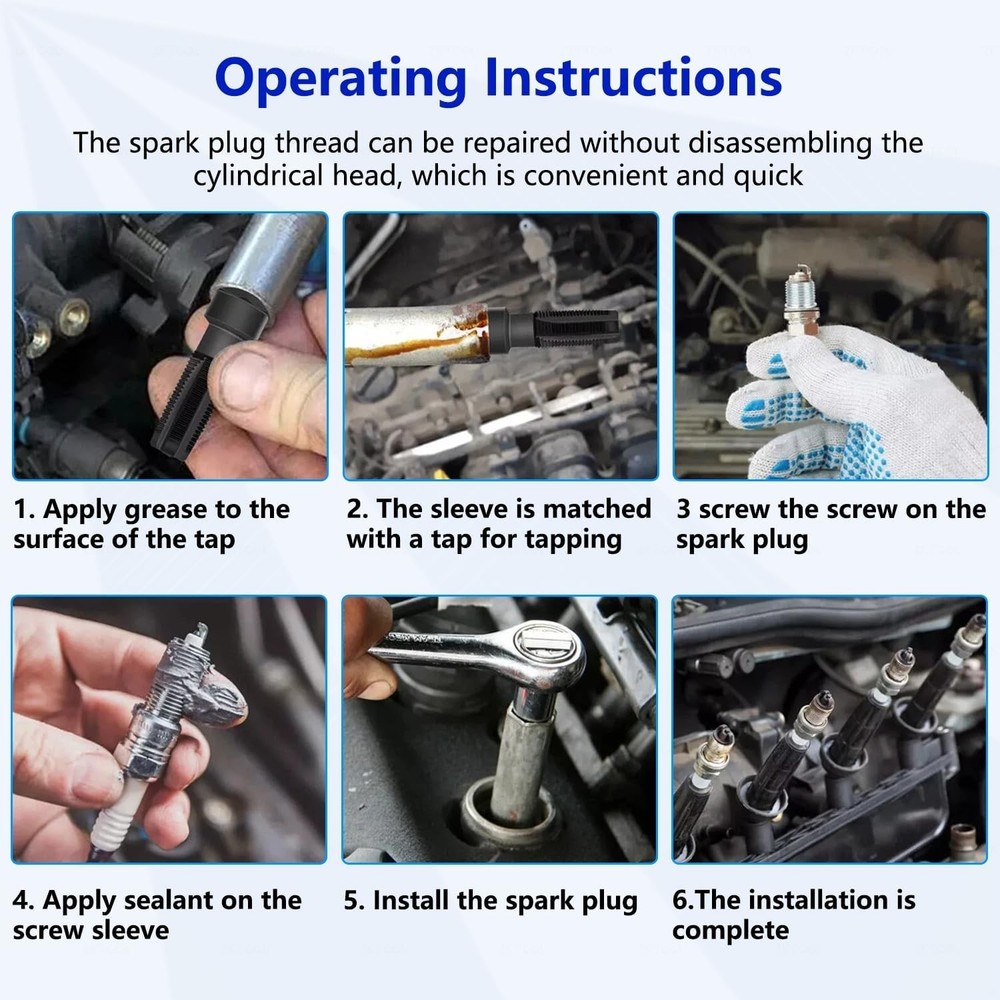 Operating Instructions

The spark plug thread can be repaired without disassembling the cylindrical head, which is convenient and quick

1. Apply grease to the surface of the tap

2. The sleeve is matched with a tap for tapping

3 screw the screw on the spark plug

4. Apply sealant on the screw sleeve

5. Install the spark plug

6.The installation is complete