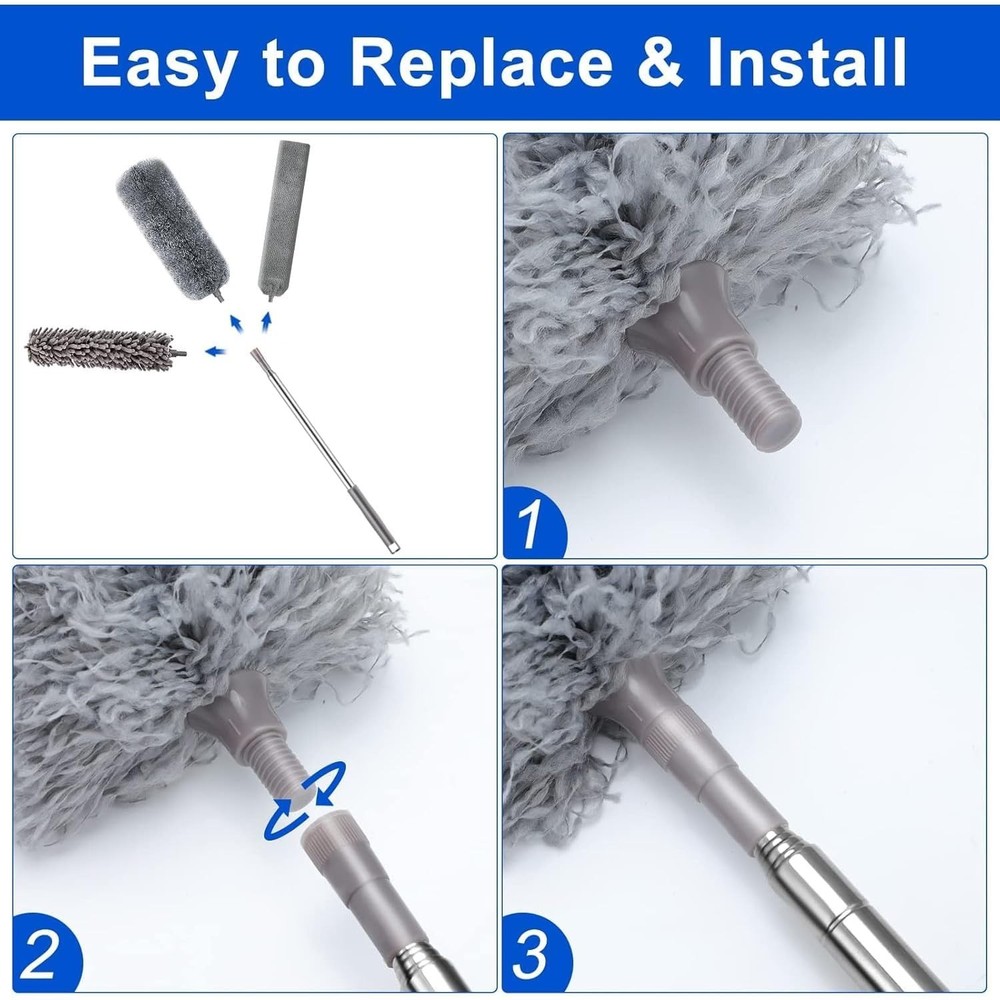 Easy to Replace & Install

1

2

3