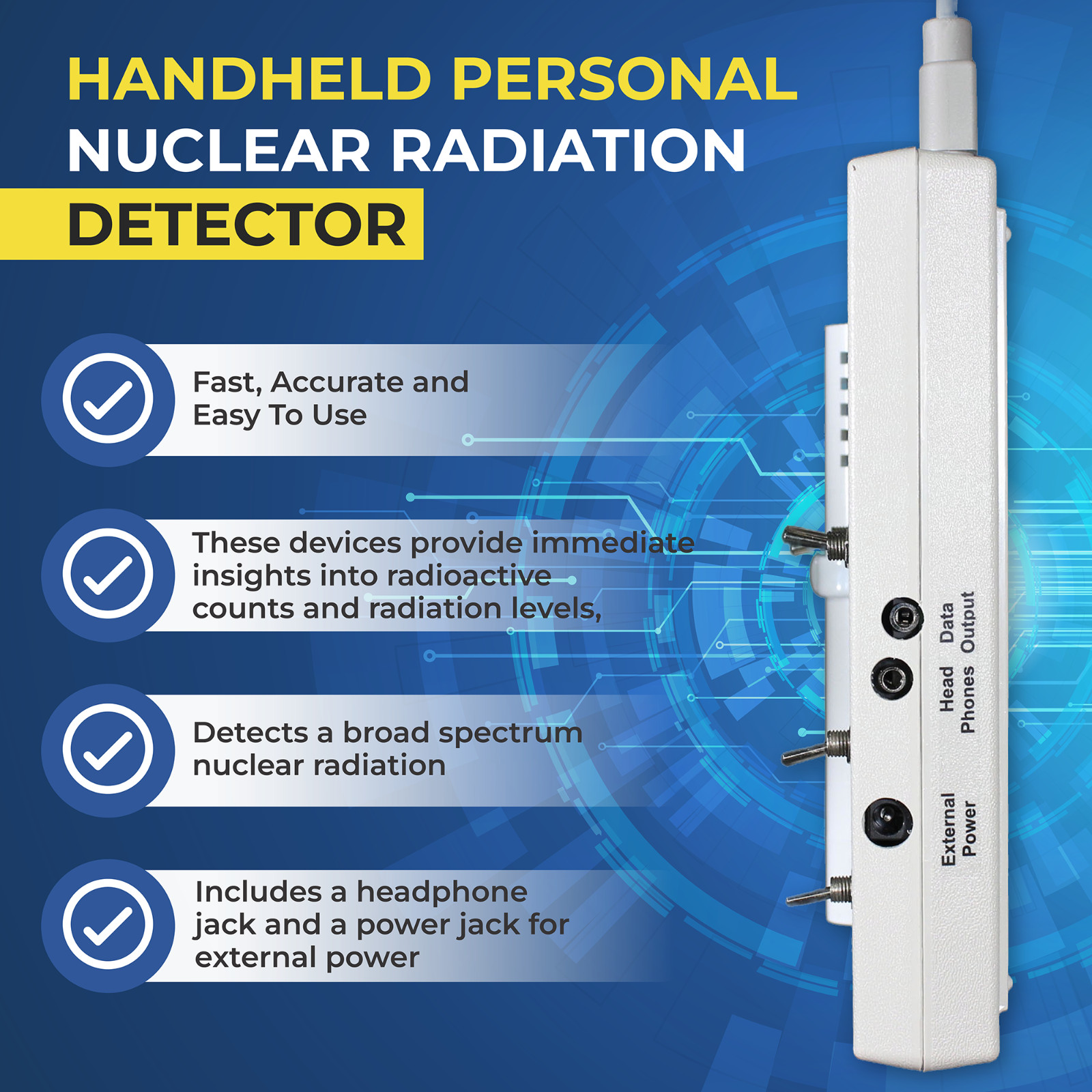 HANDHELD PERSONAL NUCLEAR RADIATION DETECTOR

Fast, Accurate and Easy To Use

These devices provide immediate insights into radioactive counts and radiation levels,

Detects a broad spectrum nuclear radiation

Includes a headphone jack and a power jack for external power

Data Output

Head Phones

External Power