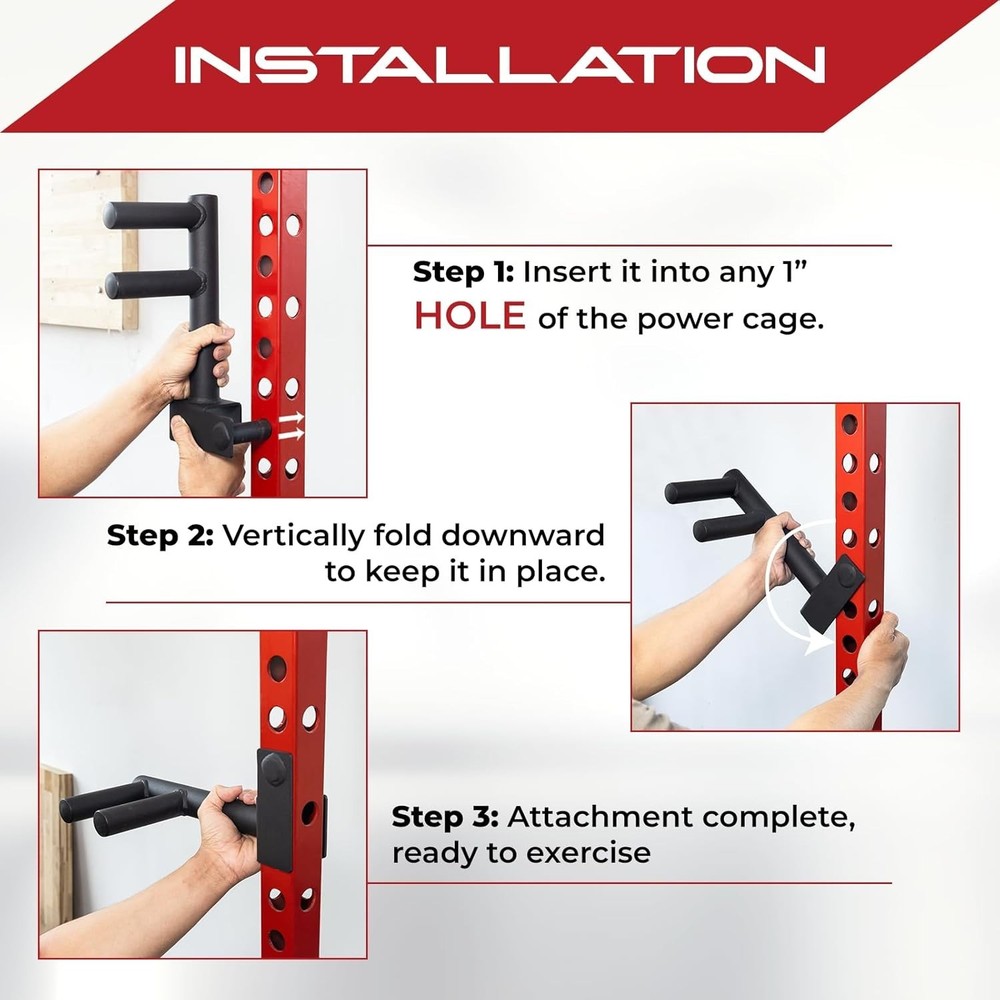 INSTALLATION

Step 1: Insert it into any 1” HOLE of the power cage.

Step 2: Vertically fold downward to keep it in place.

Step 3: Attachment complete, ready to exercise