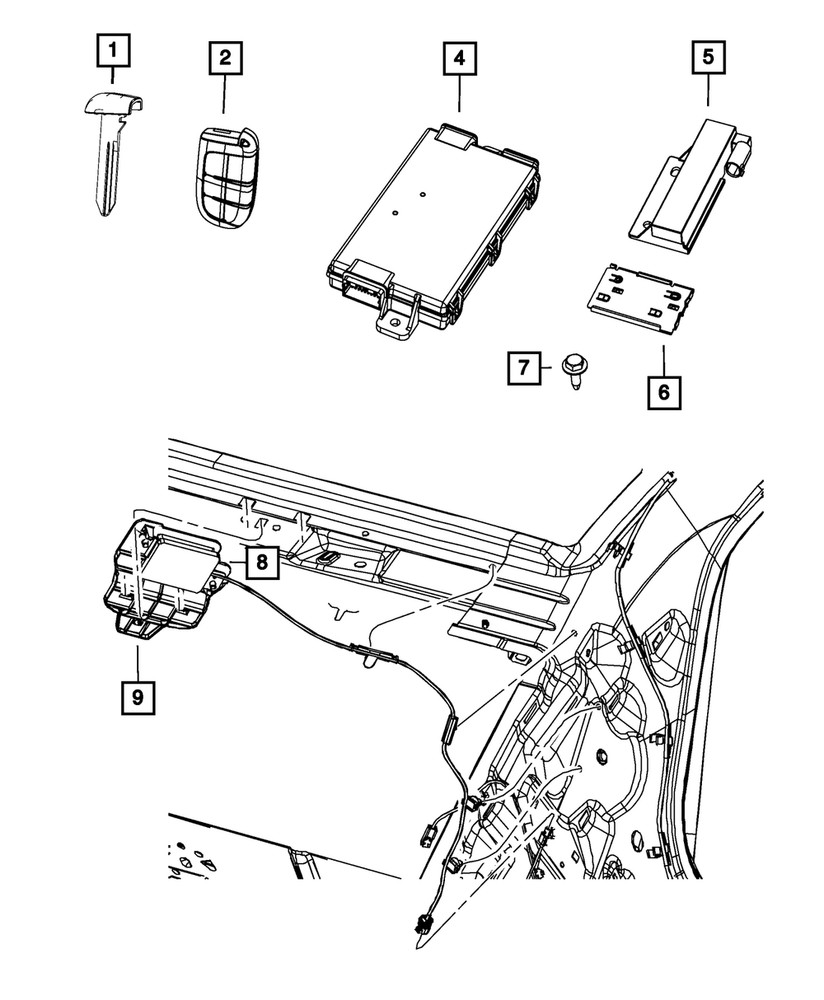 1
2
4
5
7
6
8
9