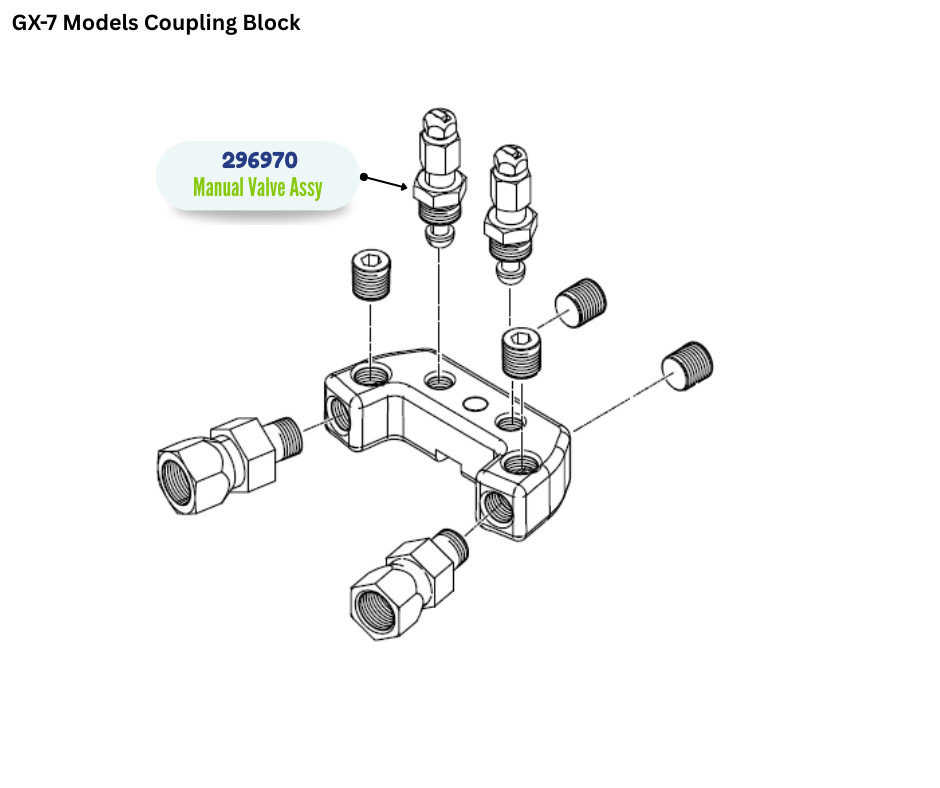 GX-7 Models Coupling Block

296970
Manual Valve Assy