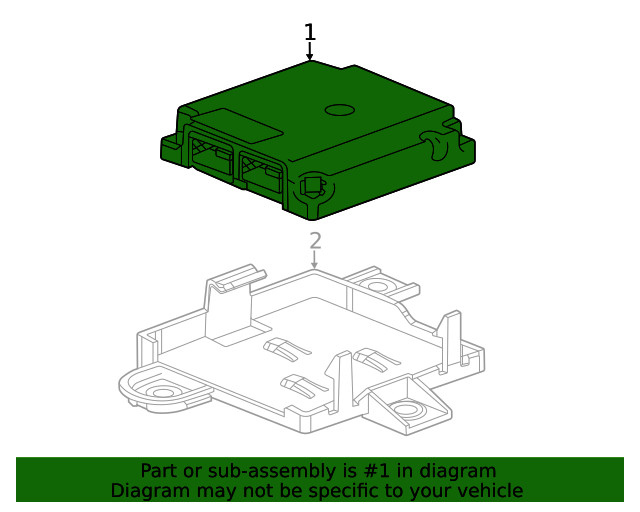 1

2

Part or sub-assembly is #1 in diagram
Diagram may not be specific to your vehicle