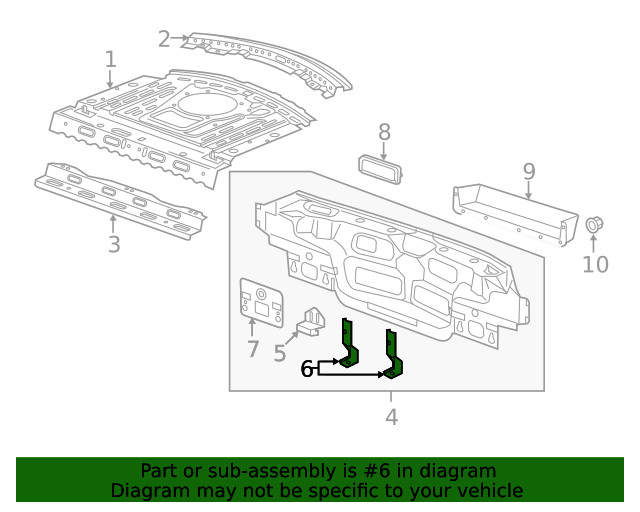 2
1
8
9
3
10
7
5
6
4

Part or sub-assembly is #6 in diagram
Diagram may not be specific to your vehicle