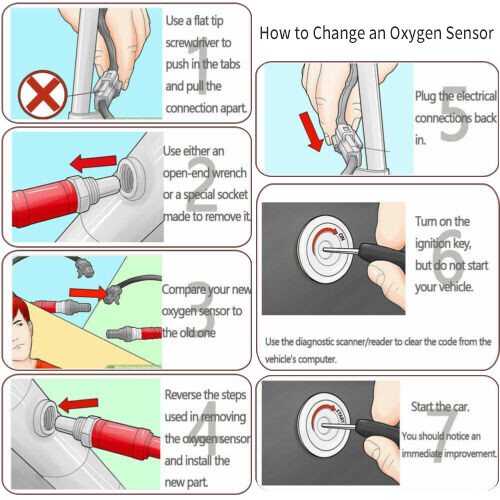 How to Change an Oxygen Sensor

1
Use a flat tip screwdriver to push in the tabs and pull the connection apart.

2
Use either an open-end wrench or a special socket made to remove it.

3
Compare your new oxygen sensor to the old one

4
Reverse the steps used in removing the oxygen sensor and install the new part.

5
Plug the electrical connections back in.

6
ON
Turn on the ignition key, but do not start your vehicle.

Use the diagnostic scanner/reader to clear the code from the vehicle's computer.

7
START
Start the car.

You should notice an immediate improvement.