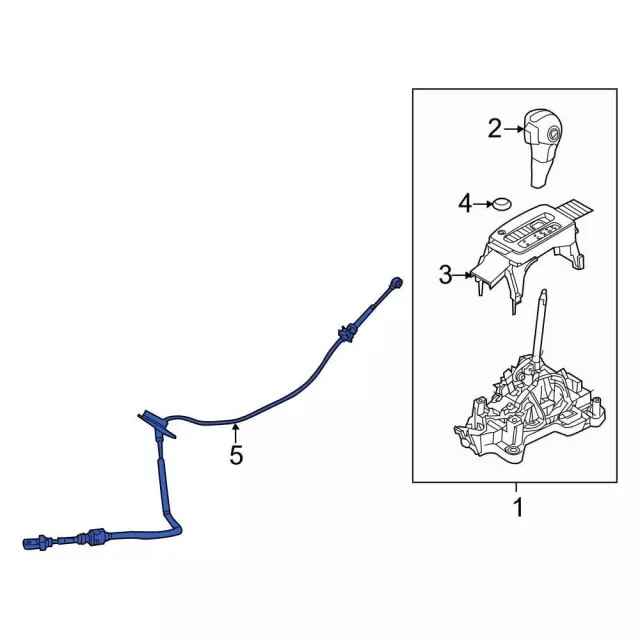 2
4
3
5
1