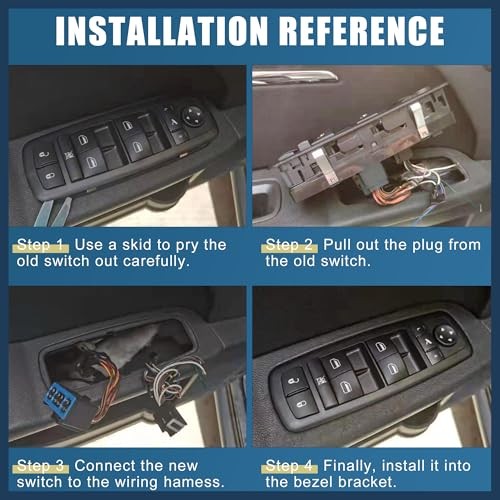 INSTALLATION REFERENCE

Step 1 Use a skid to pry the old switch out carefully.

Step 2 Pull out the plug from the old switch.

Step 3 Connect the new switch to the wiring hamess.

Step 4 Finally, install it into the bezel bracket.