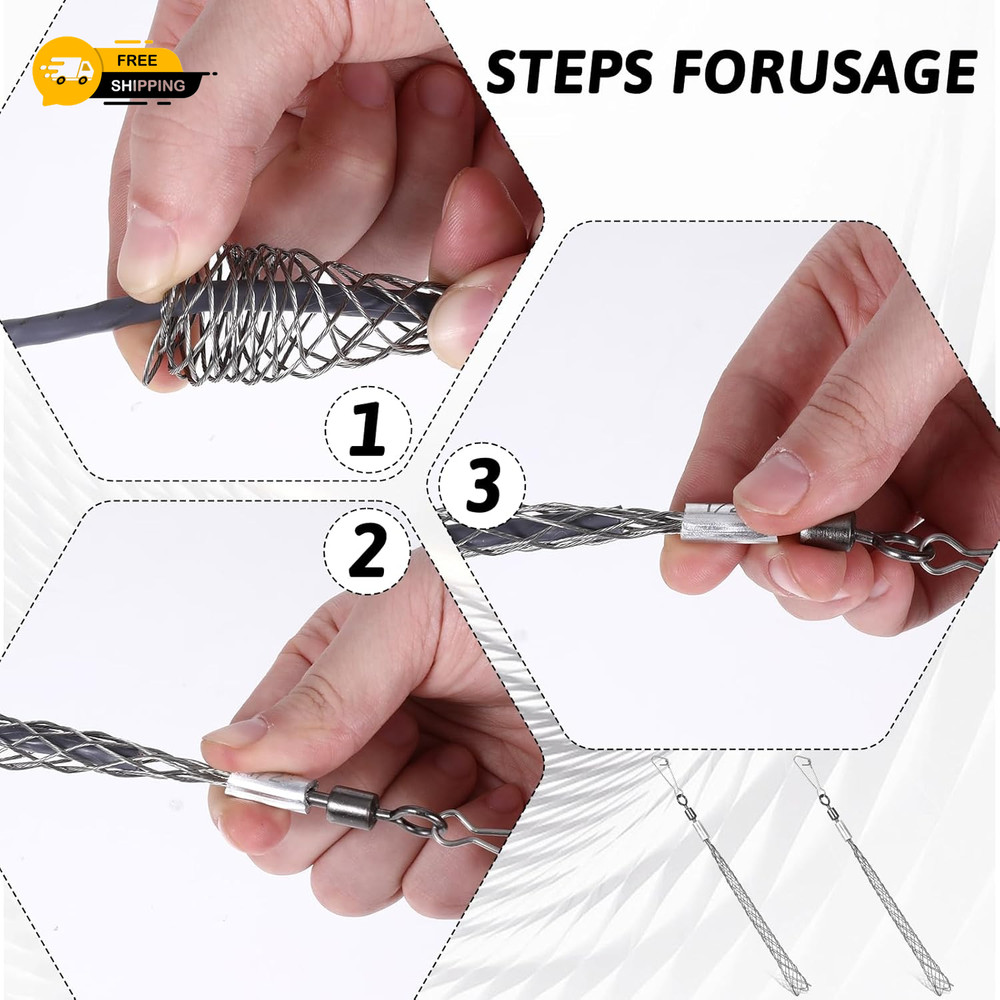 FREE
SHIPPING

STEPS FORUSAGE

1

3

2