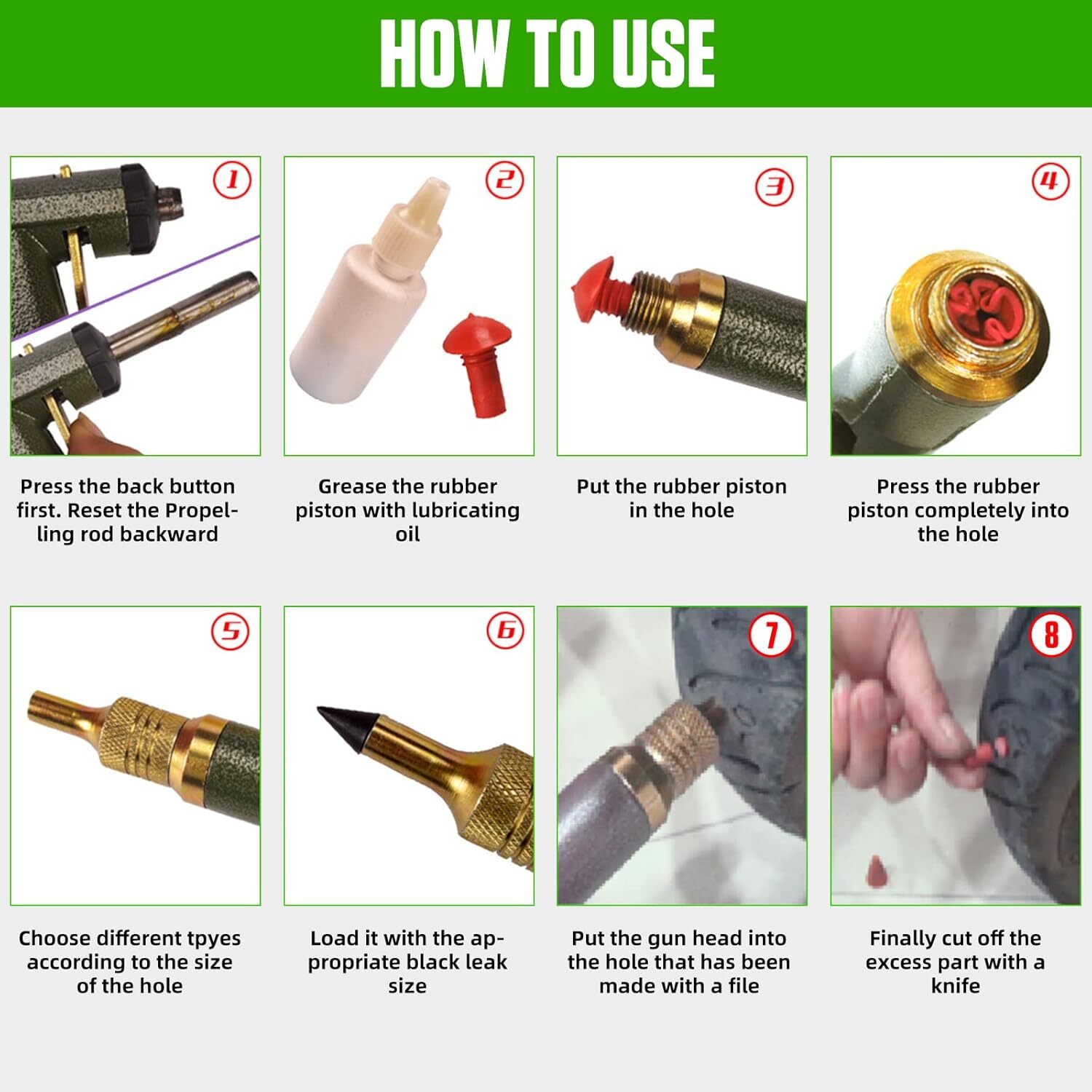 HOW TO USE

1

Press the back button first. Reset the Propelling rod backward

2

Grease the rubber piston with lubricating oil

3

Put the rubber piston in the hole

4

Press the rubber piston completely into the hole

5

Choose different tpyes according to the size of the hole

6

Load it with the appropriate black leak size

7

Put the gun head into the hole that has been made with a file

8

Finally cut off the excess part with a knife