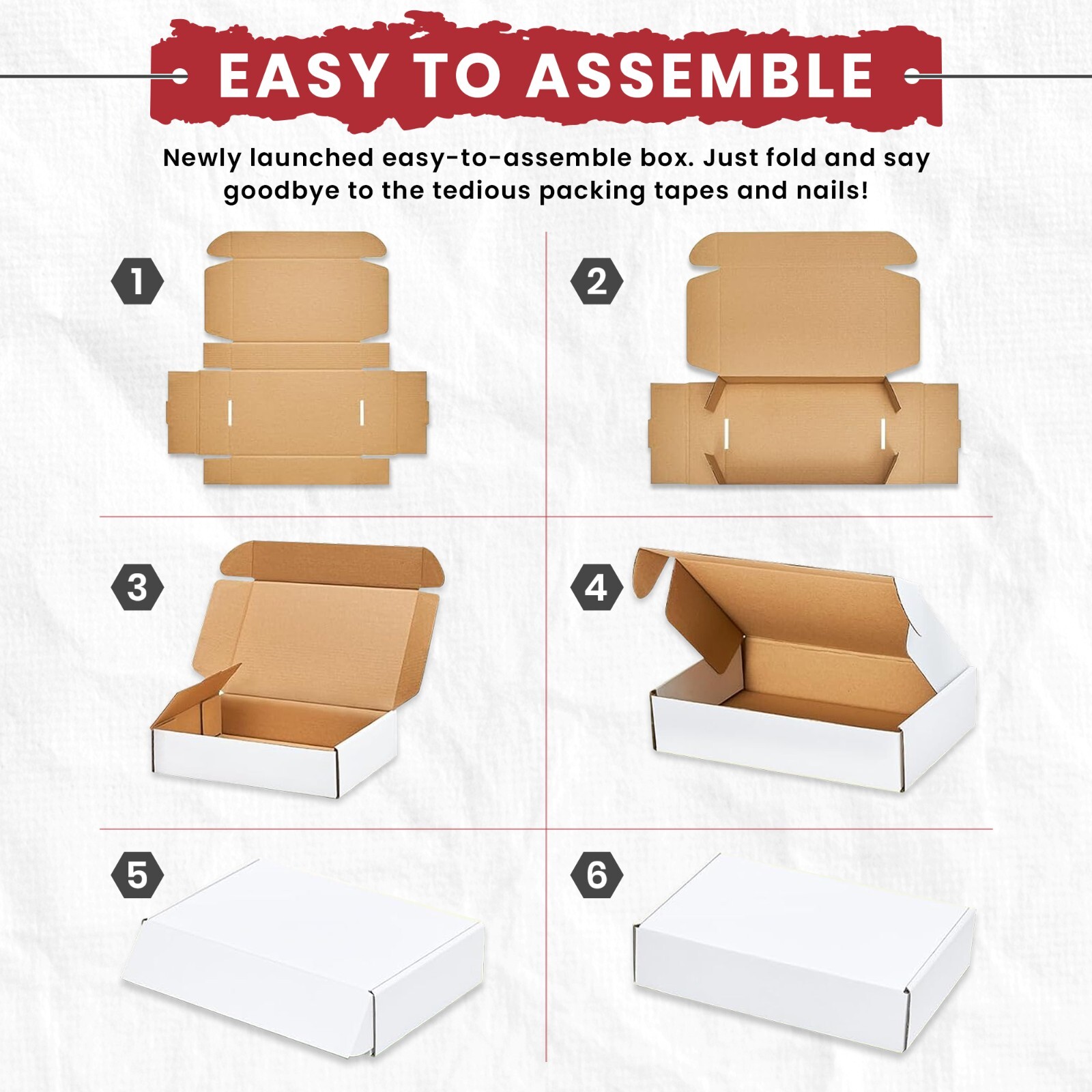 EASY TO ASSEMBLE

Newly launched easy-to-assemble box. Just fold and say goodbye to the tedious packing tapes and nails!

1

2

3

4

5

6