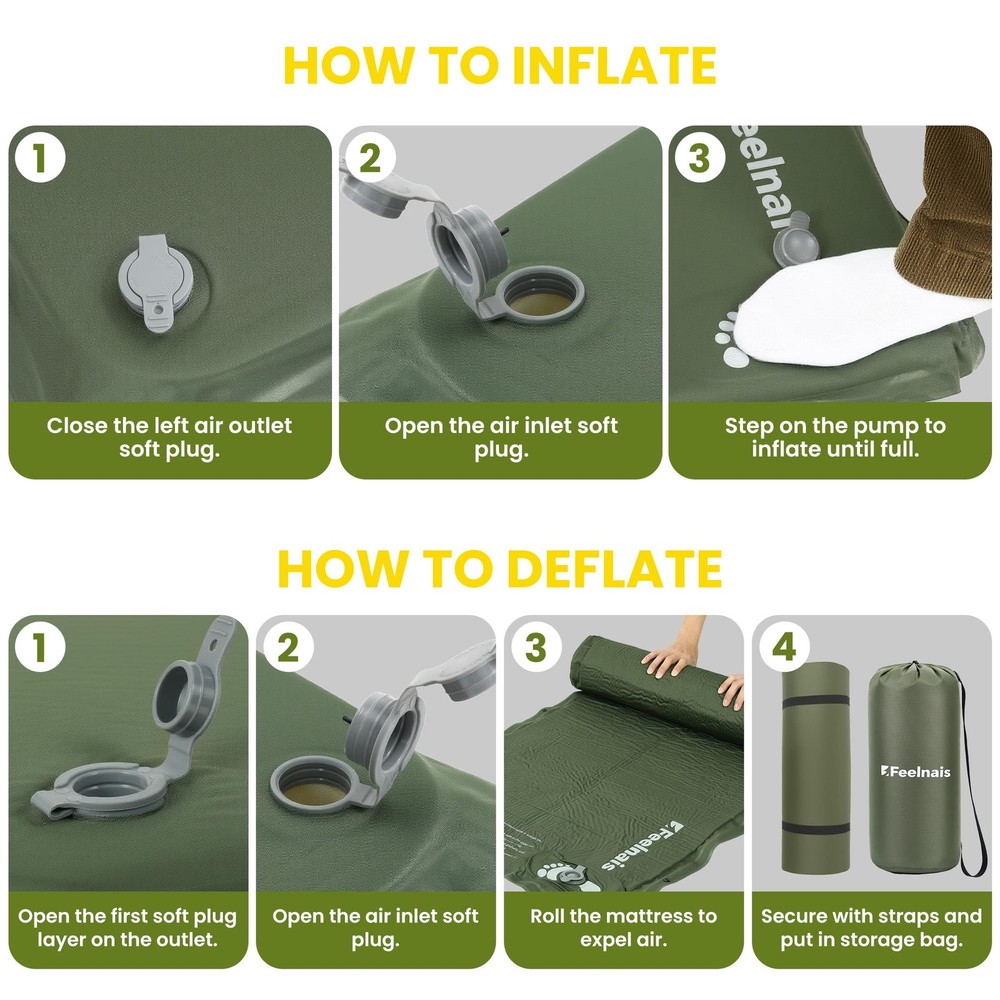 HOW TO INFLATE

1

Close the left air outlet soft plug.

2

Open the air inlet soft plug.

3

Feelnais

Step on the pump to inflate until full.

HOW TO DEFLATE

1

Open the first soft plug layer on the outlet.

2

Open the air inlet soft plug.

3

Feelnais

Roll the mattress to expel air.

4

Feelnais

Secure with straps and put in storage bag.