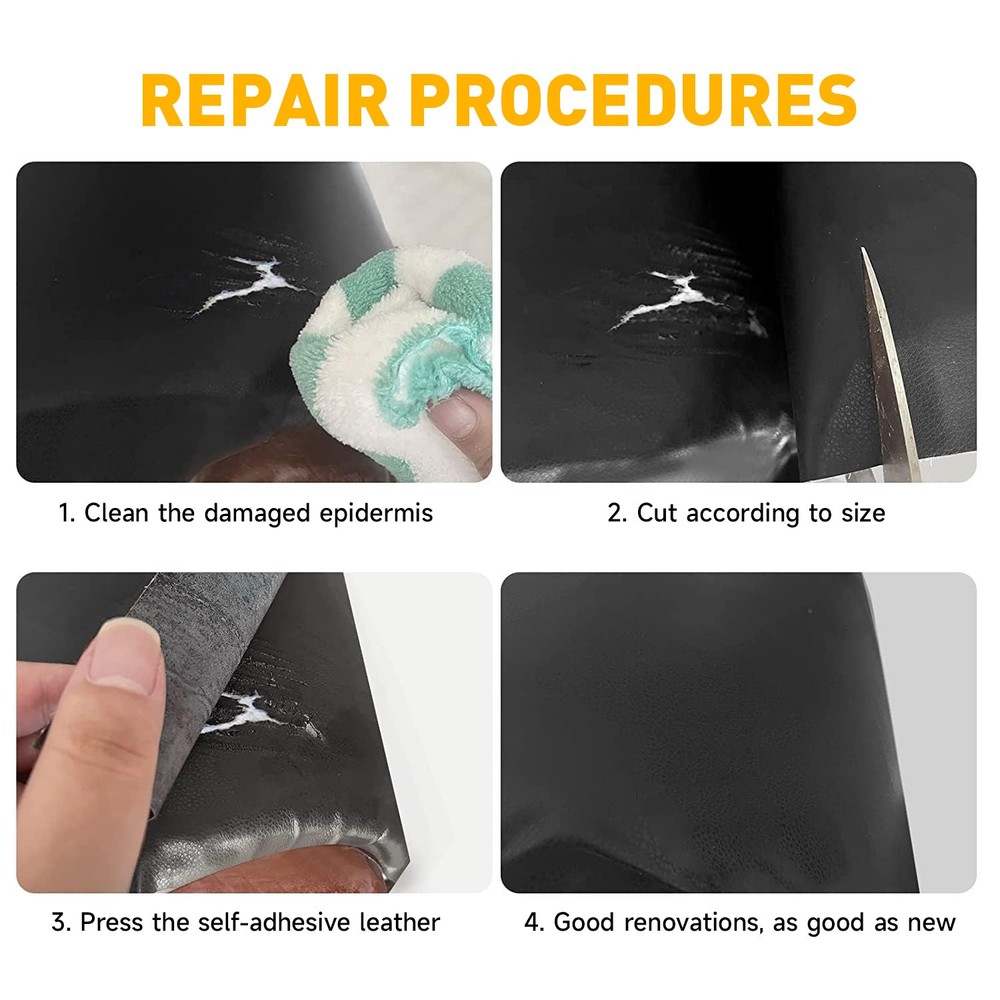 REPAIR PROCEDURES

1. Clean the damaged epidermis

2. Cut according to size

3. Press the self-adhesive leather

4. Good renovations, as good as new