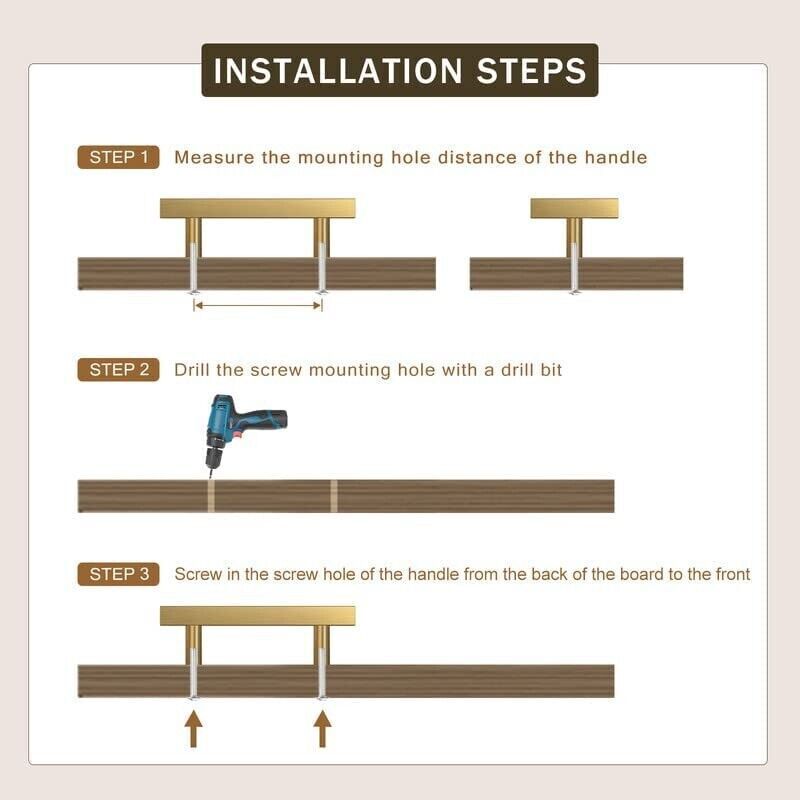 INSTALLATION STEPS

STEP 1 Measure the mounting hole distance of the handle

STEP 2 Drill the screw mounting hole with a drill bit

STEP 3 Screw in the screw hole of the handle from the back of the board to the front