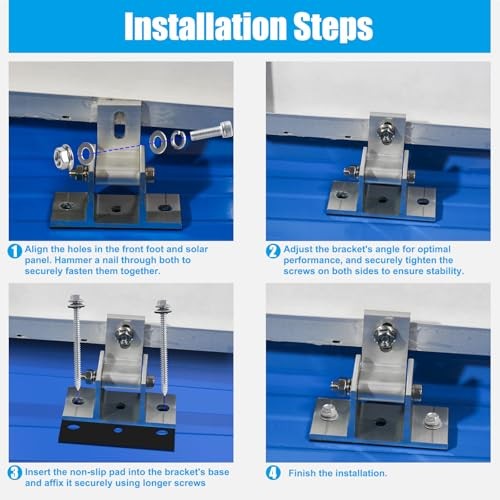 Installation Steps

1 Align the holes in the front foot and solar panel. Hammer a nail through both to securely fasten them together.

2 Adjust the bracket's angle for optimal performance, and securely tighten the screws on both sides to ensure stability.

3 Insert the non-slip pad into the bracket's base and affix it securely using longer screws

4 Finish the installation.