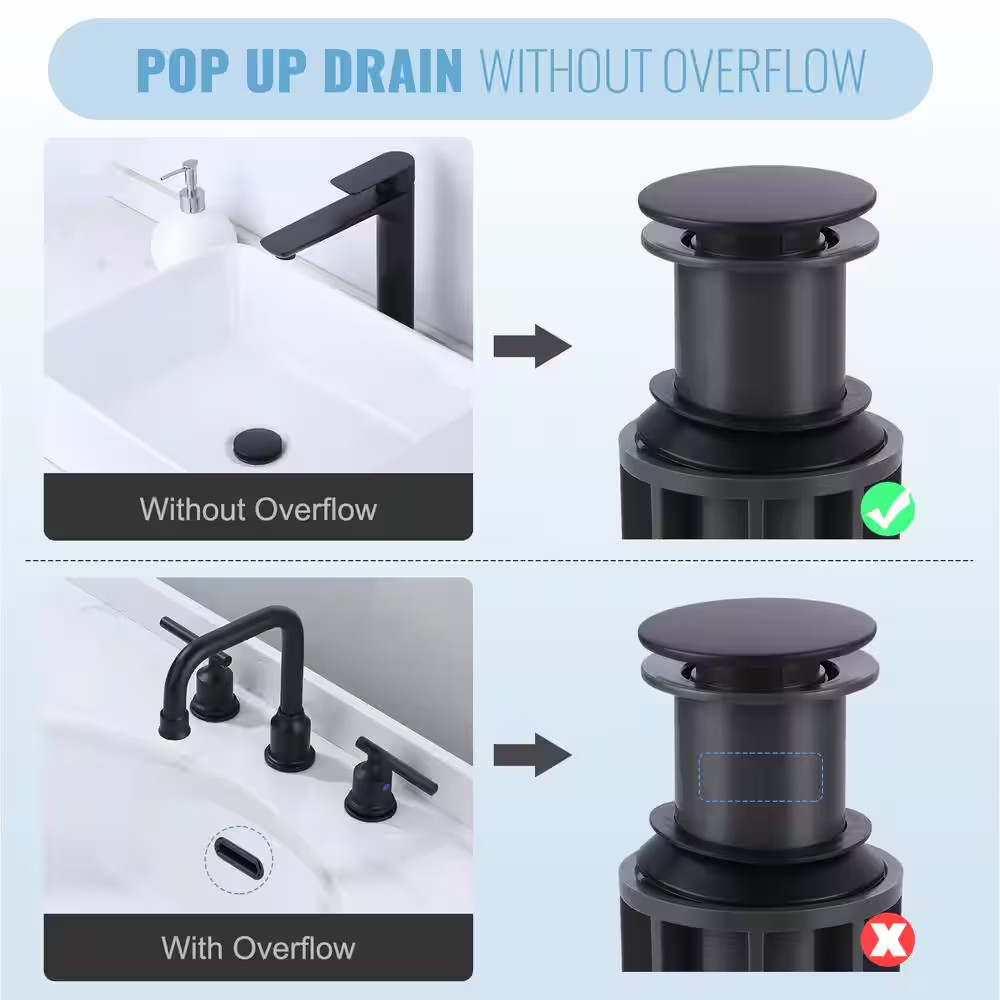 POP UP DRAIN WITHOUT OVERFLOW

Without Overflow

With Overflow