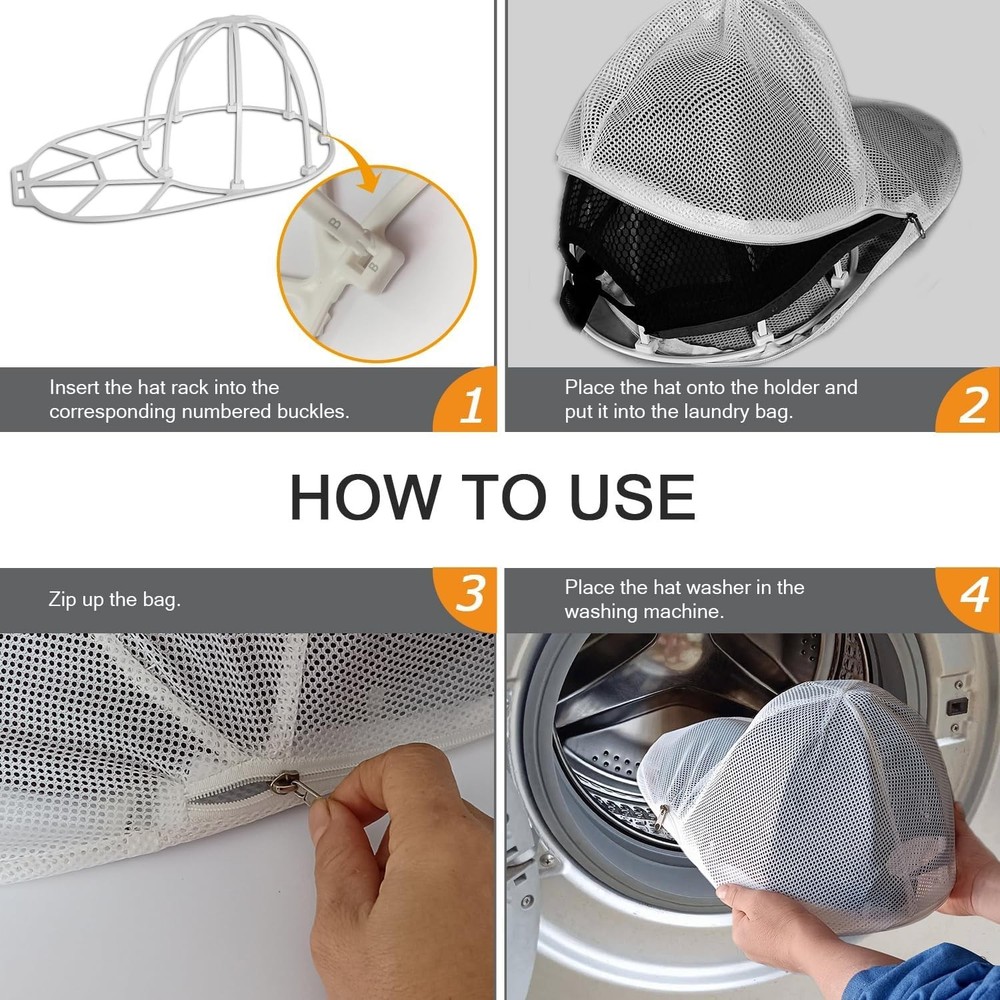 B
B

Insert the hat rack into the corresponding numbered buckles.

1

Place the hat onto the holder and put it into the laundry bag.

2

HOW TO USE

Zip up the bag.

3

Place the hat washer in the washing machine.

4