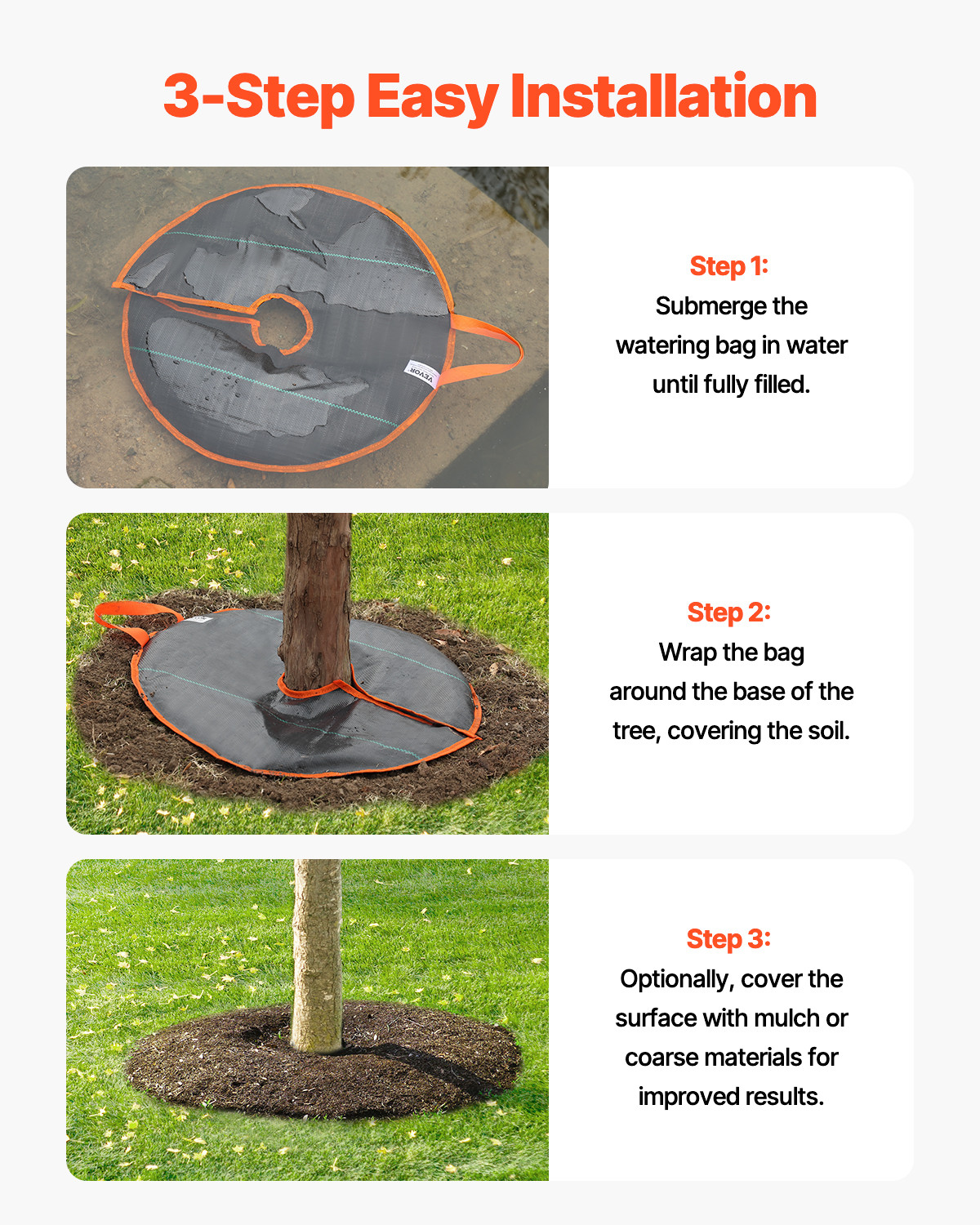 3-Step Easy Installation

VEVOR

Step 1:
Submerge the watering bag in water until fully filled.

Step 2:
Wrap the bag around the base of the tree, covering the soil.

Step 3:
Optionally, cover the surface with mulch or coarse materials for improved results.