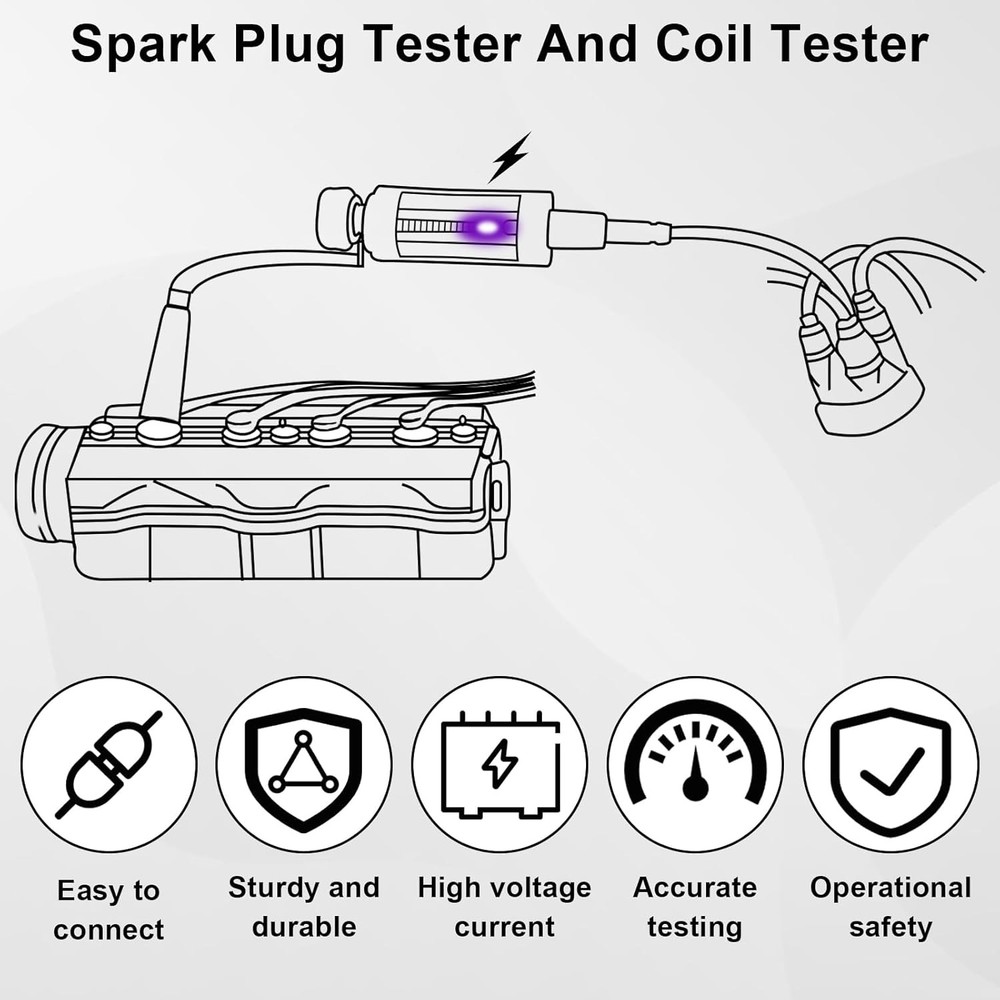 Spark Plug Tester And Coil Tester

Easy to connect

Sturdy and durable

High voltage current

Accurate testing

Operational safety