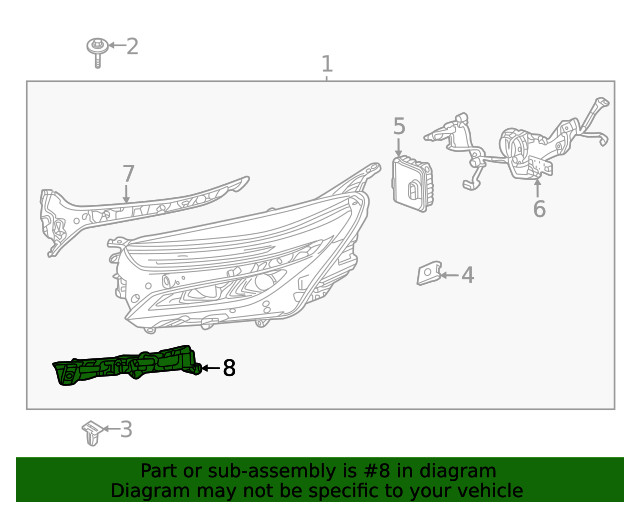 2
1
5
7
6
4
8
3

Part or sub-assembly is #8 in diagram
Diagram may not be specific to your vehicle