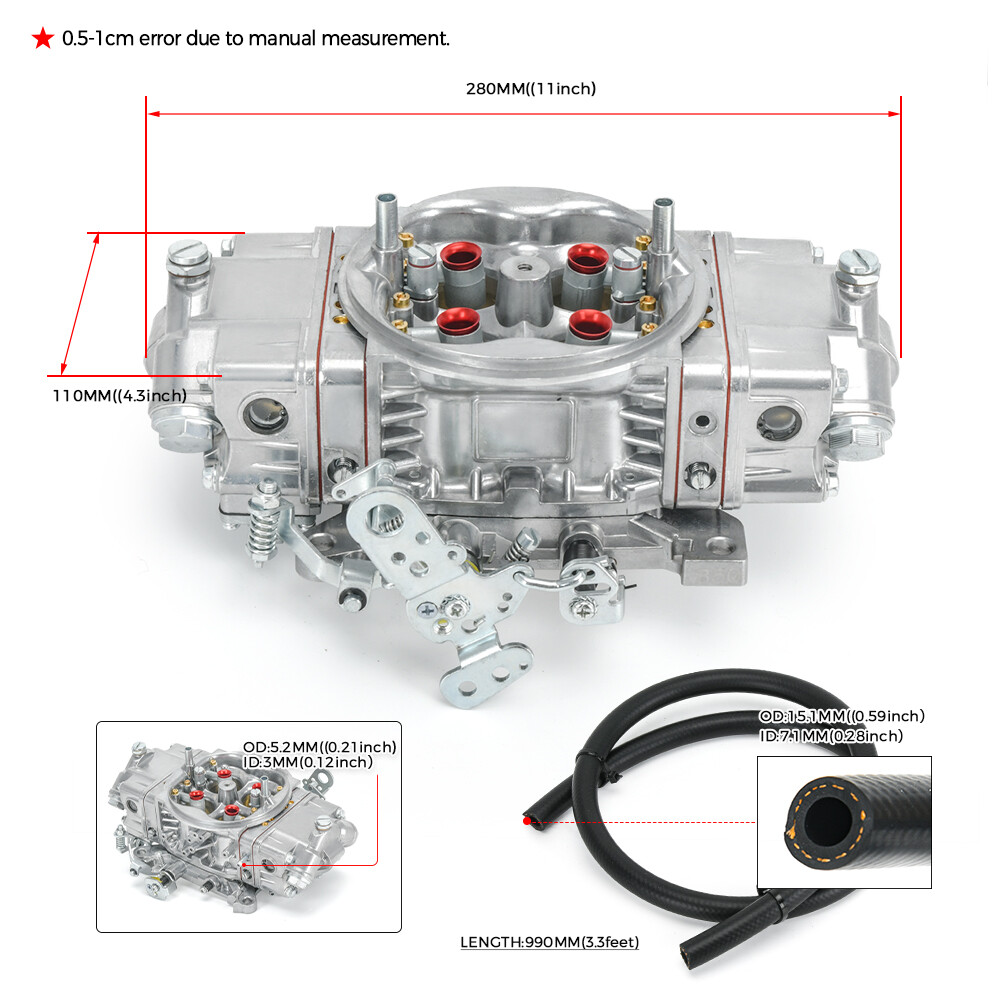 ★ 0.5-1cm error due to manual measurement.

280MM((11inch)

110MM((4.3inch)

OD:5.2MM((0.21inch)
ID:3MM(0.12inch)

OD:15.1MM((0.59inch)
ID:7.1MM(0.28inch)

LENGTH:990MM(3.3feet)