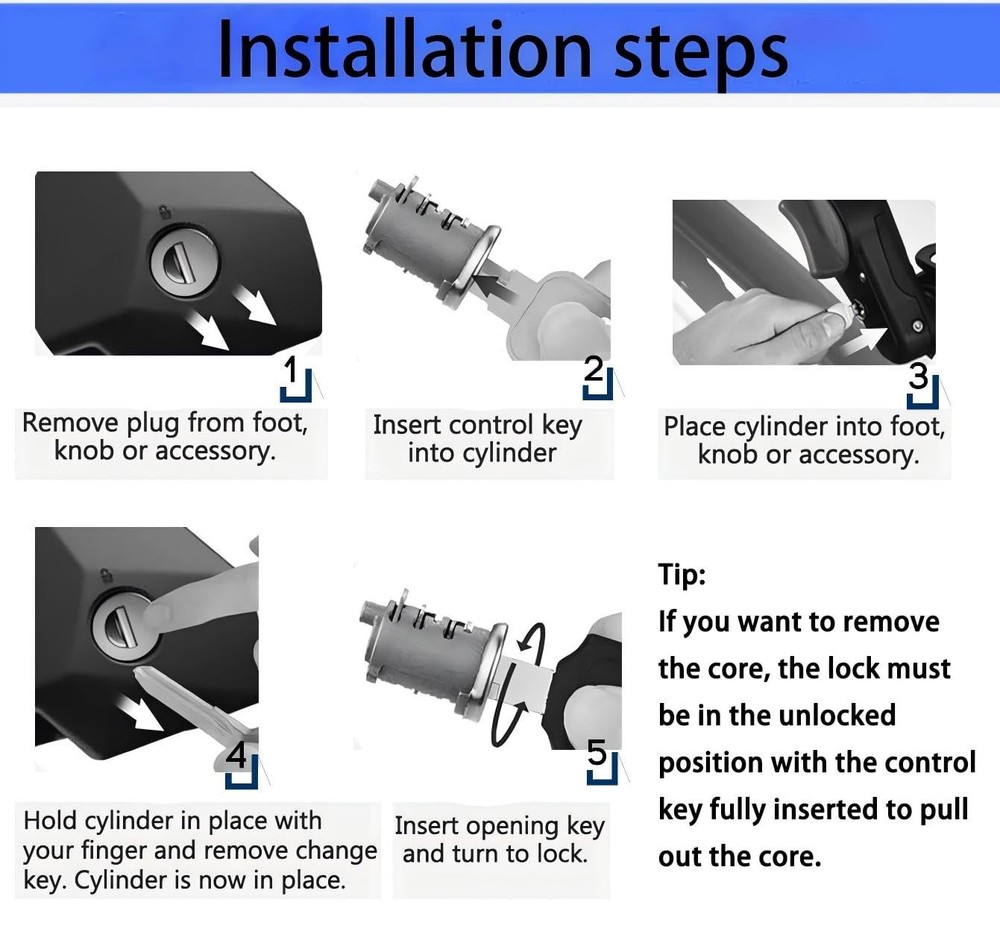 Installation steps

1

Remove plug from foot, knob or accessory.

2

Insert control key into cylinder

3

Place cylinder into foot, knob or accessory.

4

Hold cylinder in place with your finger and remove change key. Cylinder is now in place.

5

Insert opening key and turn to lock.

Tip:
If you want to remove the core, the lock must be in the unlocked position with the control key fully inserted to pull out the core.