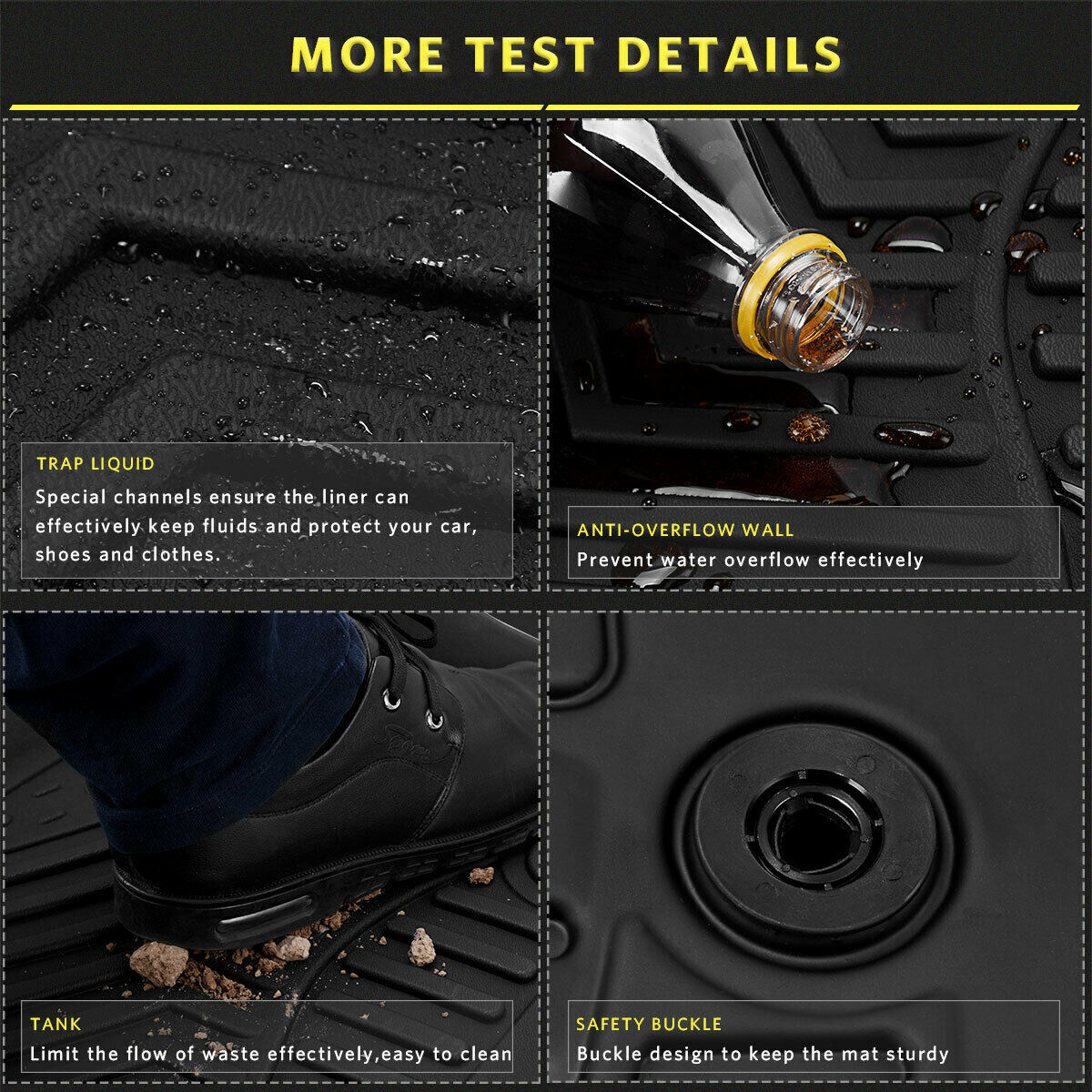 MORE TEST DETAILS

TRAP LIQUID
Special channels ensure the liner can effectively keep fluids and protect your car, shoes and clothes.

ANTI-OVERFLOW WALL
Prevent water overflow effectively

TANK
Limit the flow of waste effectively,easy to clean

SAFETY BUCKLE
Buckle design to keep the mat sturdy