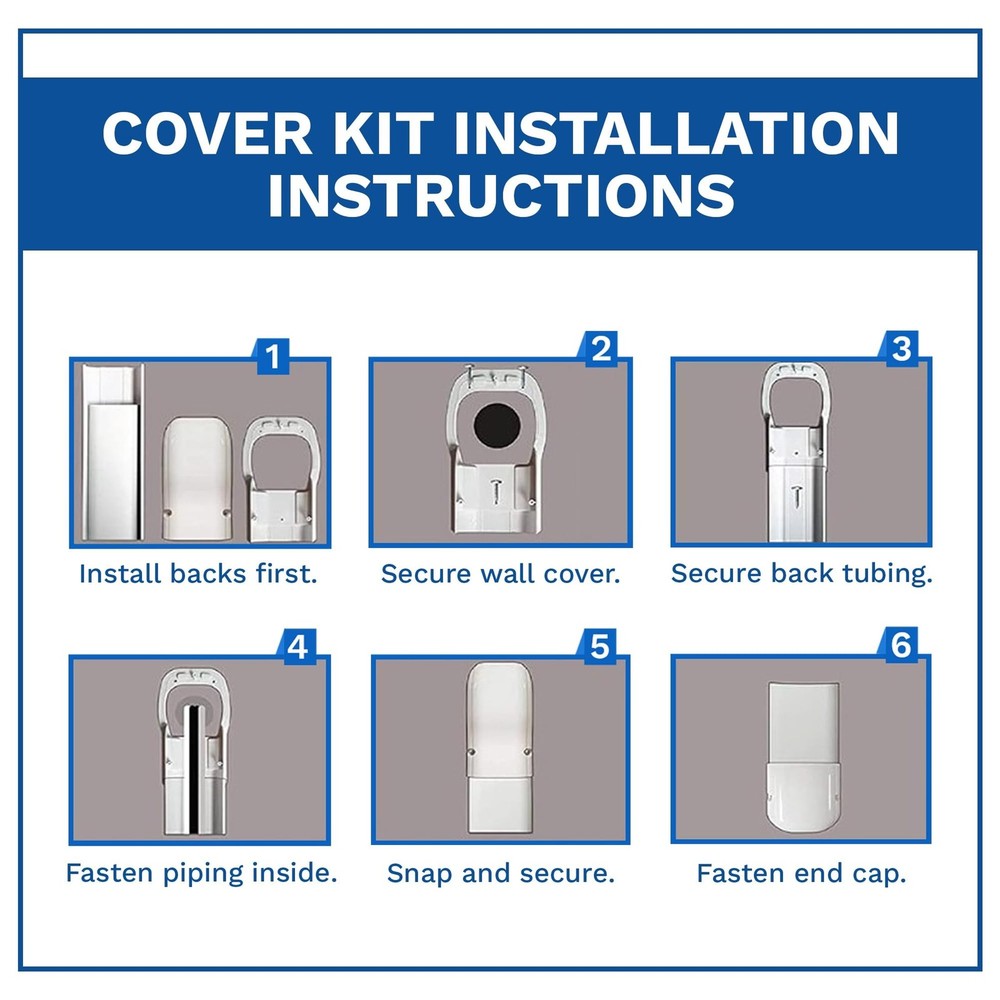 COVER KIT INSTALLATION INSTRUCTIONS

1
Install backs first.

2
Secure wall cover.

3
Secure back tubing.

4
Fasten piping inside.

5
Snap and secure.

6
Fasten end cap.