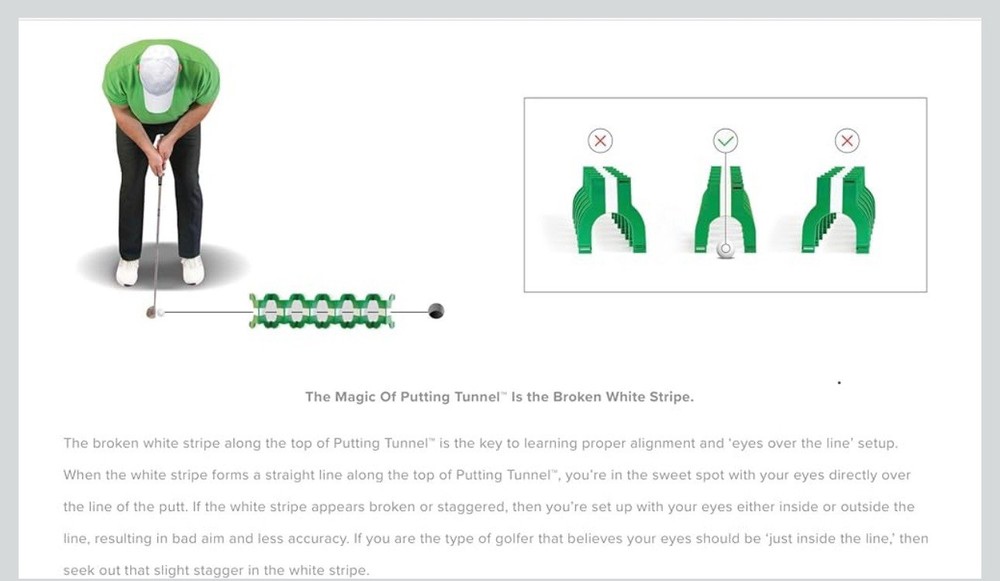 The Magic Of Putting Tunnel™ Is the Broken White Stripe.

The broken white stripe along the top of Putting Tunnel™ is the key to learning proper alignment and 'eyes over the line' setup. When the white stripe forms a straight line along the top of Putting Tunnel™, you're in the sweet spot with your eyes directly over the line of the putt. If the white stripe appears broken or staggered, then you're set up with your eyes either inside or outside the line, resulting in bad aim and less accuracy. If you are the type of golfer that believes your eyes should be 'just inside the line,' then seek out that slight stagger in the white stripe.