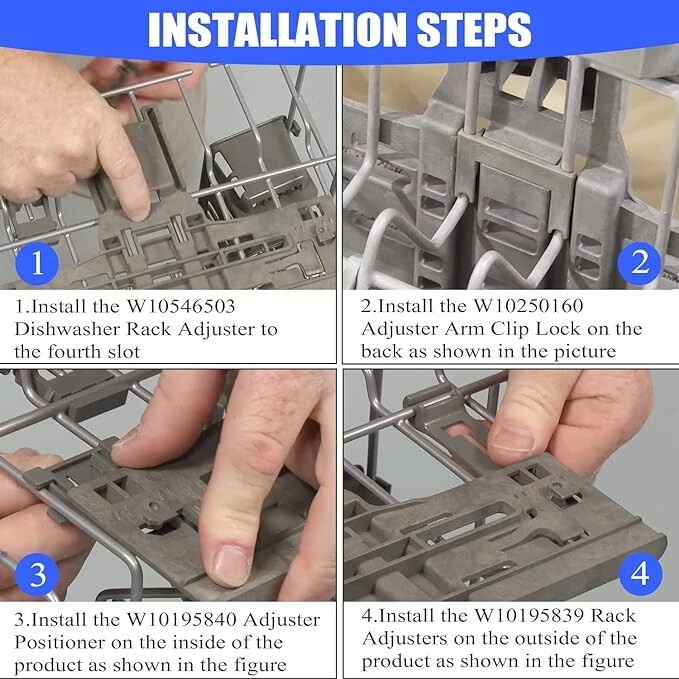 INSTALLATION STEPS

1

1.Install the W10546503 Dishwasher Rack Adjuster to the fourth slot

2

2.Install the W10250160 Adjuster Arm Clip Lock on the back as shown in the picture

3

3.Install the W10195840 Adjuster Positioner on the inside of the product as shown in the figure

4

4.Install the W10195839 Rack Adjusters on the outside of the product as shown in the figure