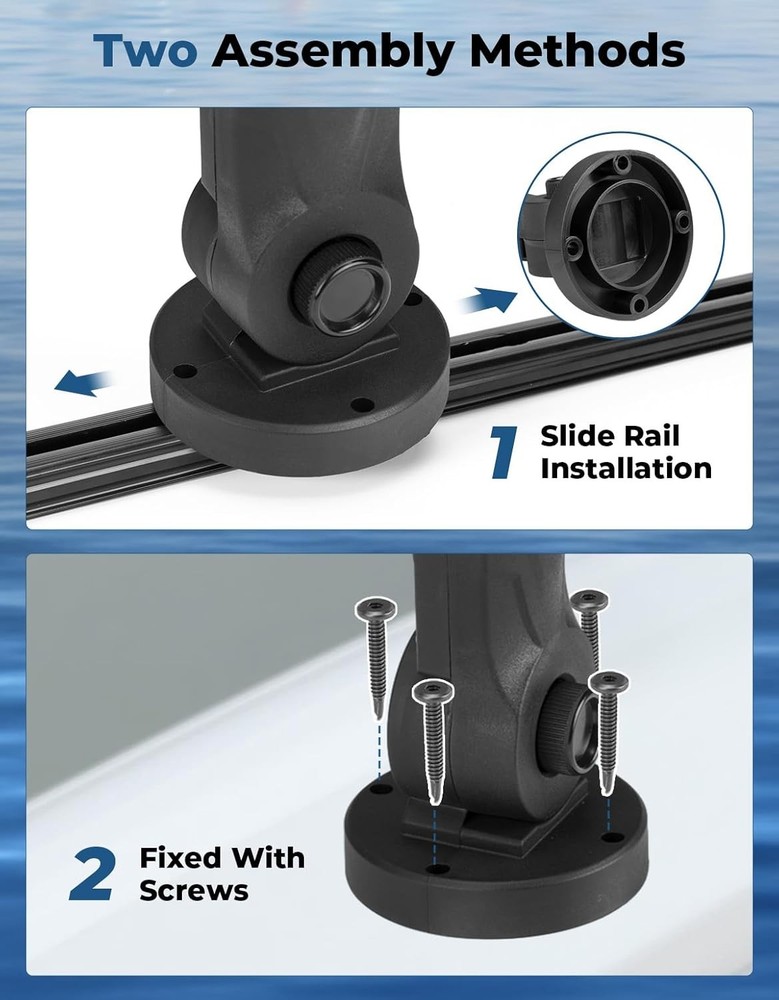 Two Assembly Methods

1 Slide Rail Installation

2 Fixed With Screws