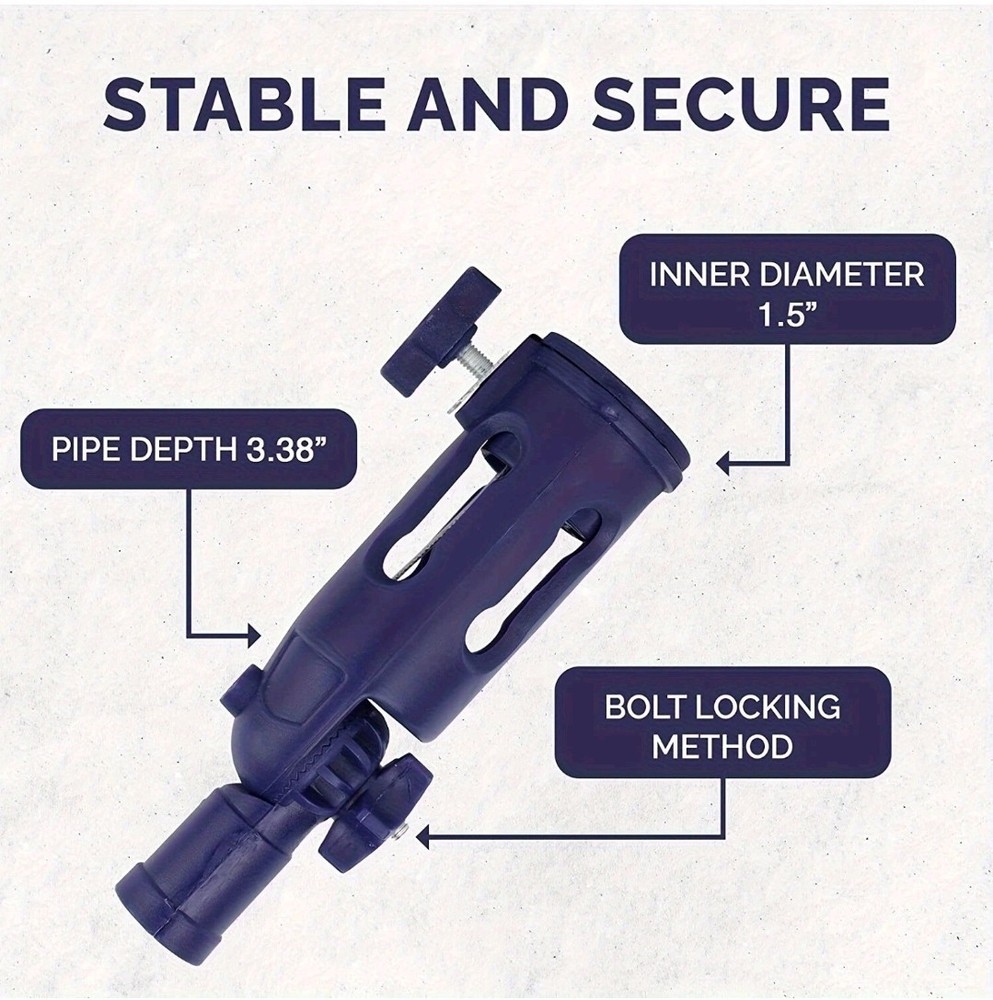 STABLE AND SECURE

INNER DIAMETER 1.5”

PIPE DEPTH 3.38”

BOLT LOCKING METHOD