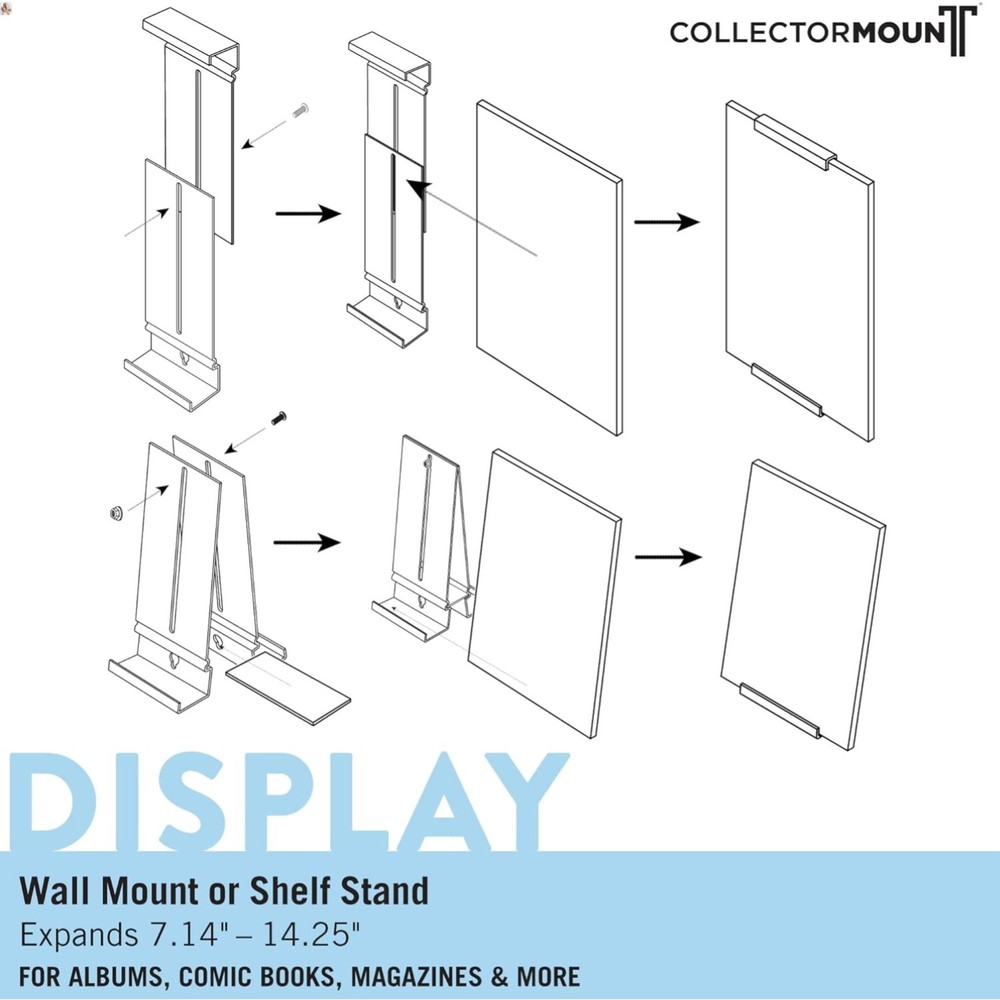 COLLECTORMOUNT

DISPLAY

Wall Mount or Shelf Stand

Expands 7.14" – 14.25"

FOR ALBUMS, COMIC BOOKS, MAGAZINES & MORE