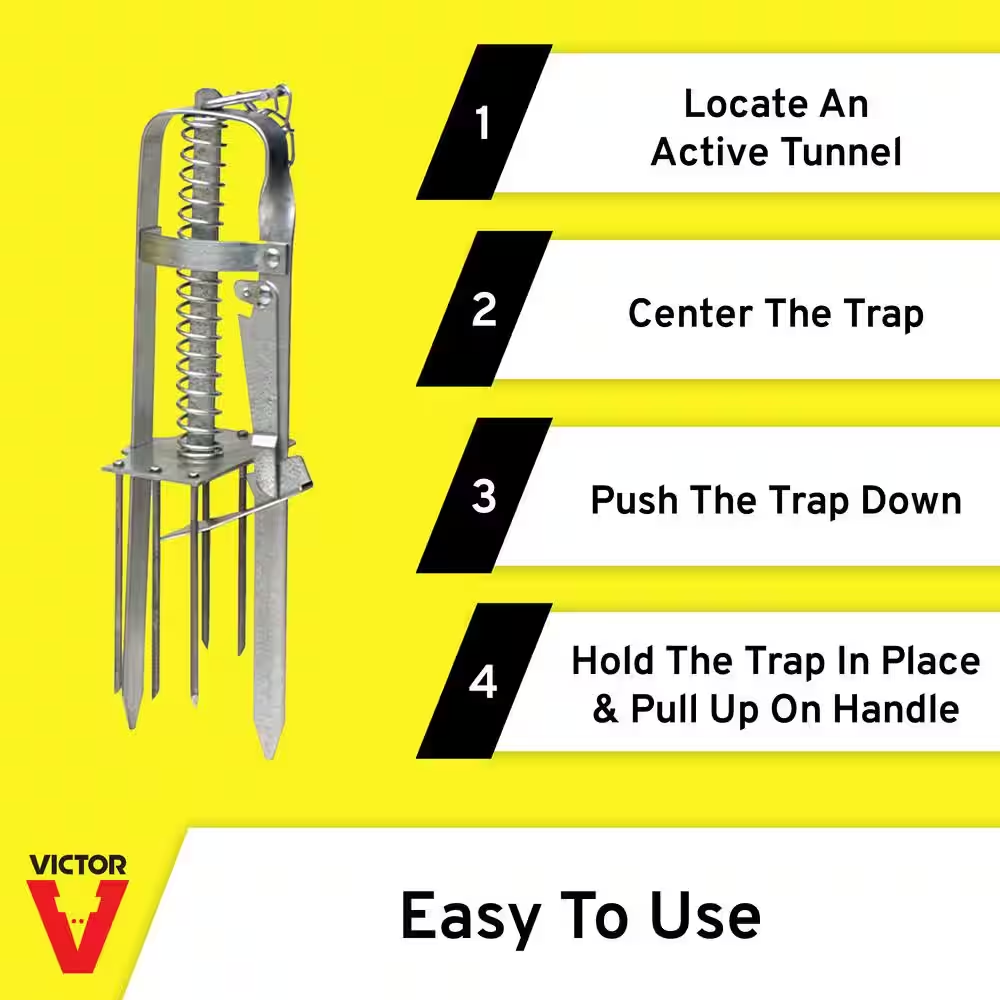 1
Locate An Active Tunnel

2
Center The Trap

3
Push The Trap Down

4
Hold The Trap In Place & Pull Up On Handle

VICTOR

Easy To Use