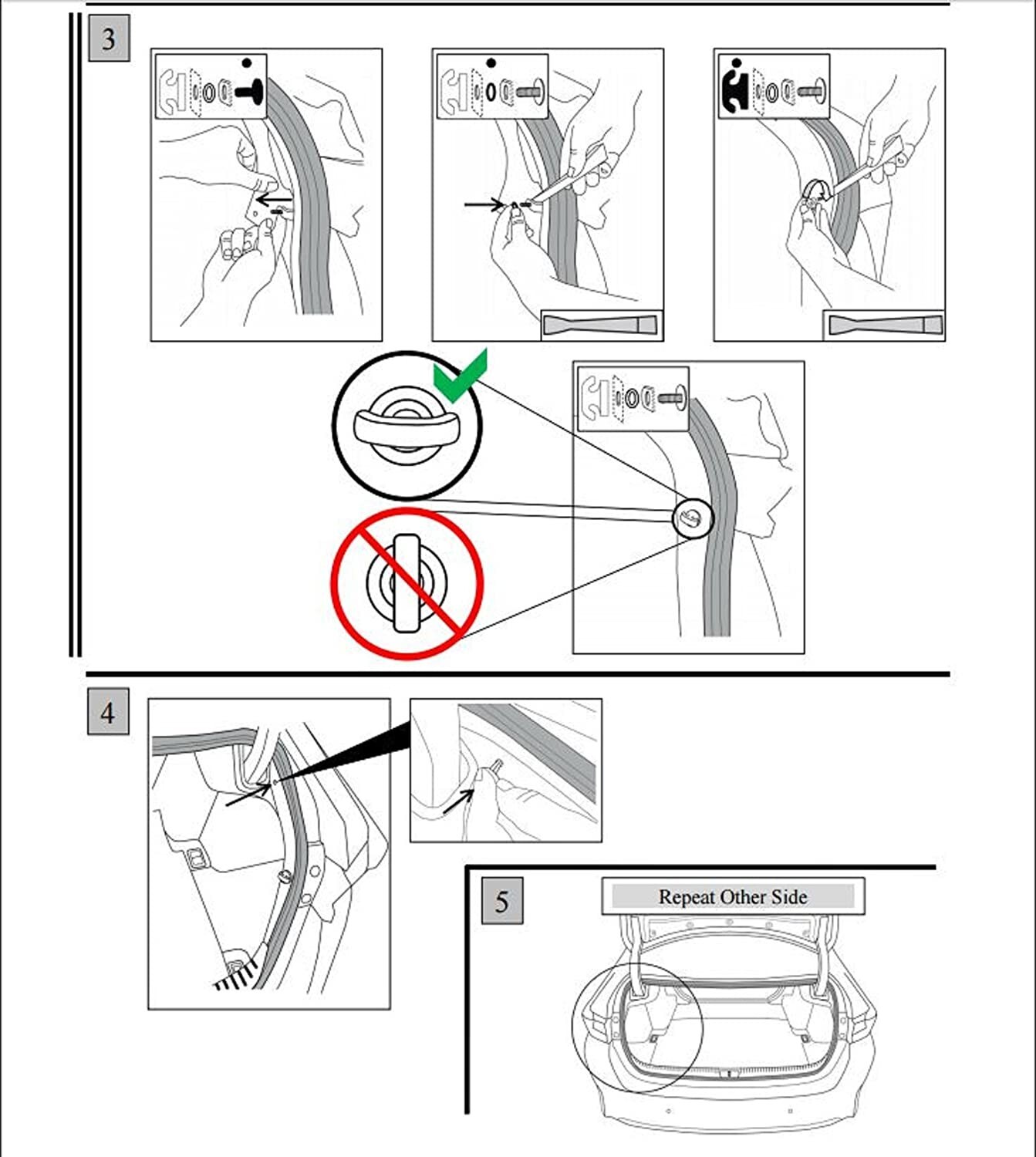 3

4

5

Repeat Other Side