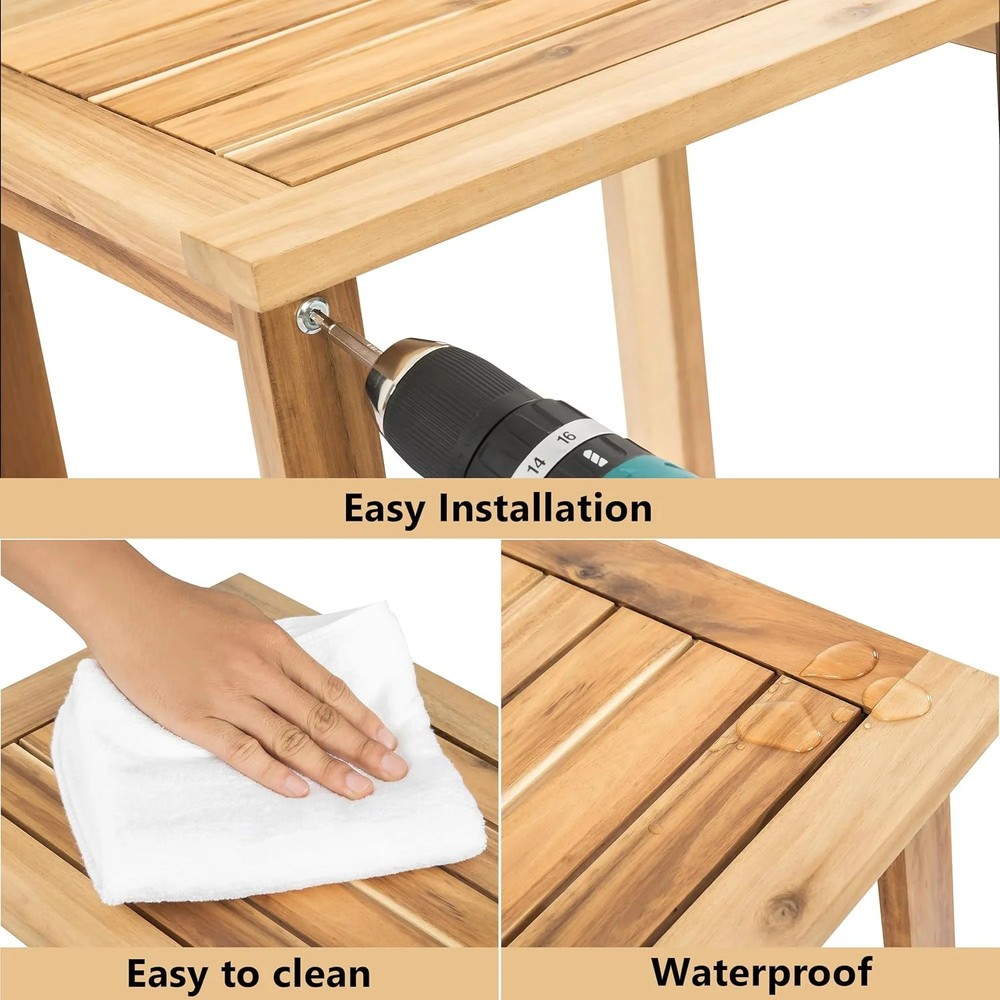 14 16

Easy Installation

Easy to clean

Waterproof