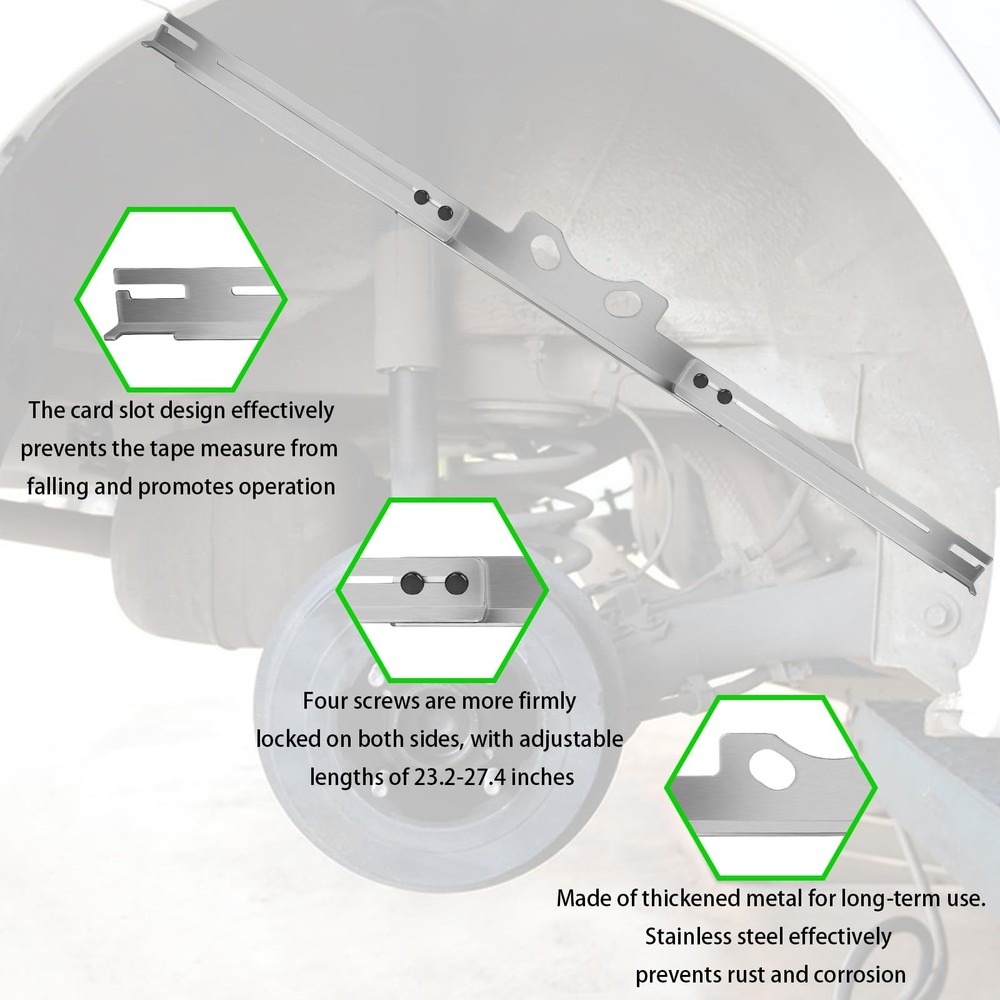 The card slot design effectively prevents the tape measure from falling and promotes operation

Four screws are more firmly locked on both sides, with adjustable lengths of 23.2-27.4 inches

Made of thickened metal for long-term use. Stainless steel effectively prevents rust and corrosion