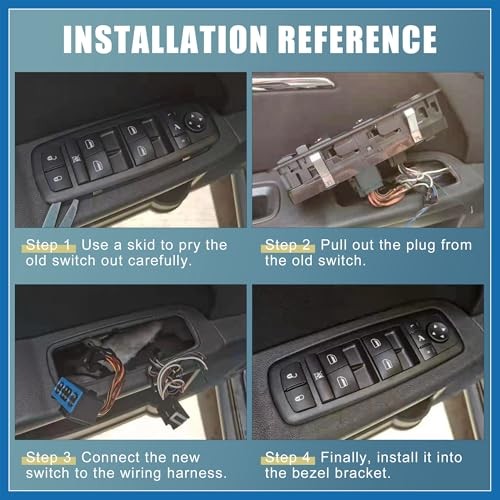 INSTALLATION REFERENCE

Step 1 Use a skid to pry the old switch out carefully.

Step 2 Pull out the plug from the old switch.

Step 3 Connect the new switch to the wiring harness.

Step 4 Finally, install it into the bezel bracket.