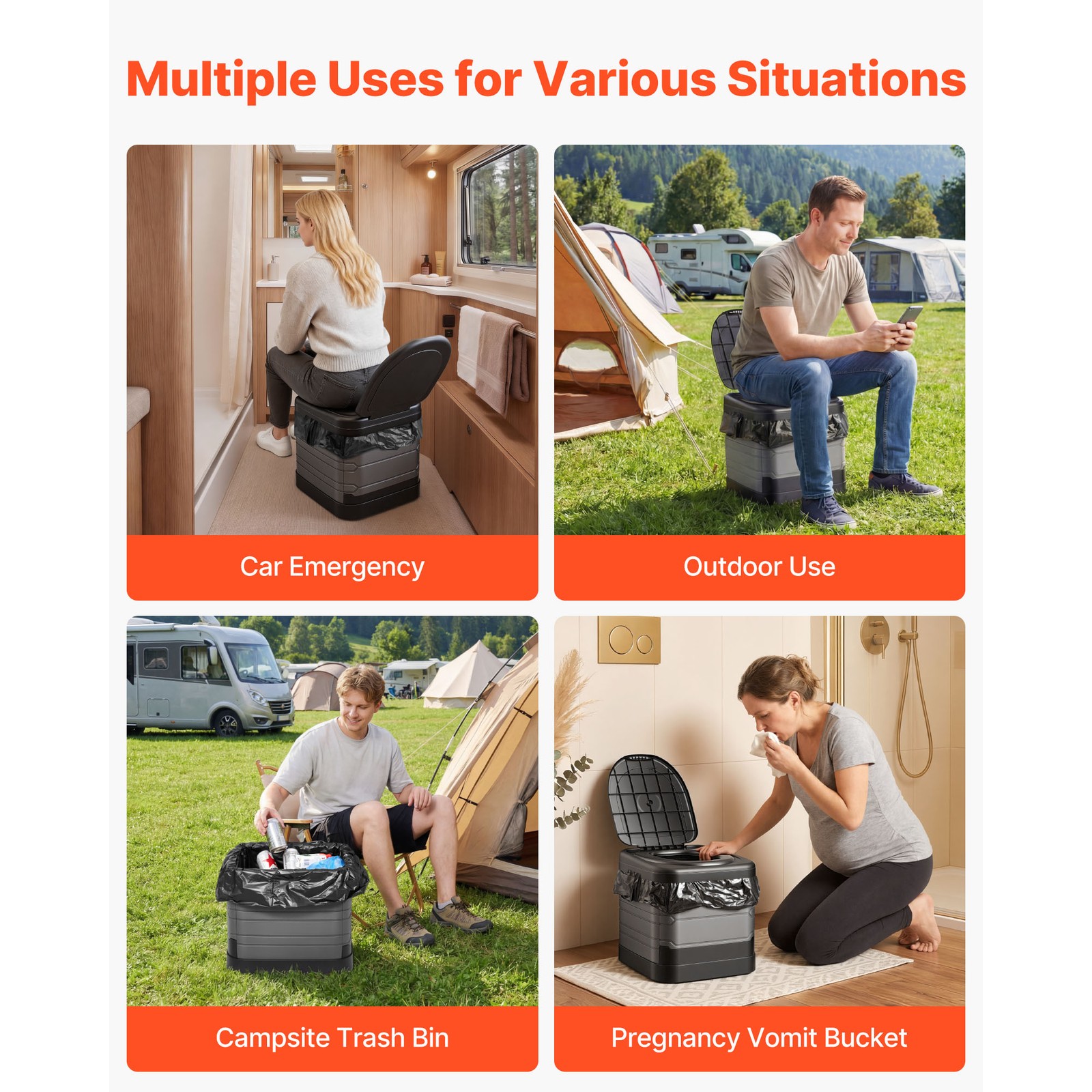 Multiple Uses for Various Situations

Car Emergency

Outdoor Use

Campsite Trash Bin

Pregnancy Vomit Bucket