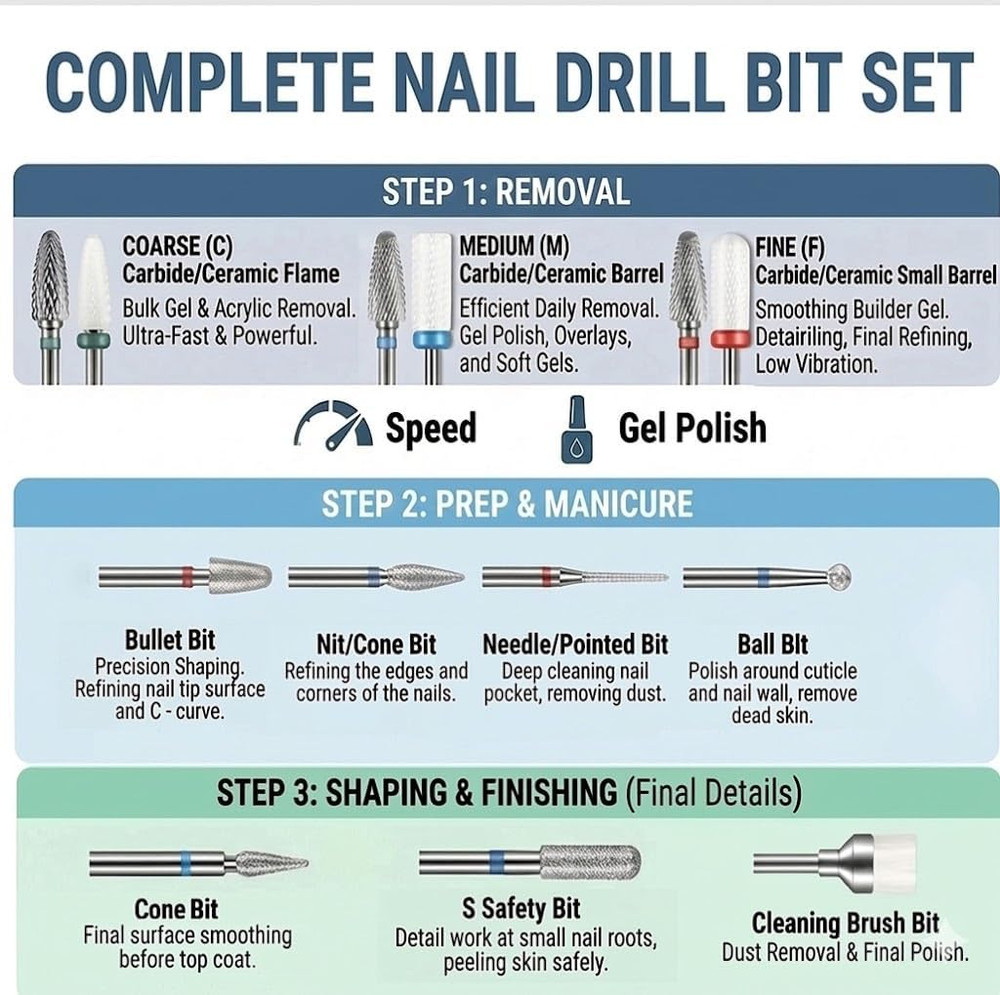 COMPLETE NAIL DRILL BIT SET

STEP 1: REMOVAL

COARSE (C)
Carbide/Ceramic Flame
Bulk Gel & Acrylic Removal. Ultra-Fast & Powerful.

MEDIUM (M)
Carbide/Ceramic Barrel
Efficient Daily Removal. Gel Polish, Overlays, and Soft Gels.

FINE (F)
Carbide/Ceramic Small Barrel
Smoothing Builder Gel. Detairiling, Final Refining, Low Vibration.

Speed

Gel Polish

STEP 2: PREP & MANICURE

Bullet Bit
Precision Shaping. Refining nail tip surface and C - curve.

Nit/Cone Bit
Refining the edges and corners of the nails.

Needle/Pointed Bit
Deep cleaning nail pocket, removing dust.

Ball BIt
Polish around cuticle and nail wall, remove dead skin.

STEP 3: SHAPING & FINISHING (Final Details)

Cone Bit
Final surface smoothing before top coat.

S Safety Bit
Detail work at small nail roots, peeling skin safely.

Cleaning Brush Bit
Dust Removal & Final Polish.