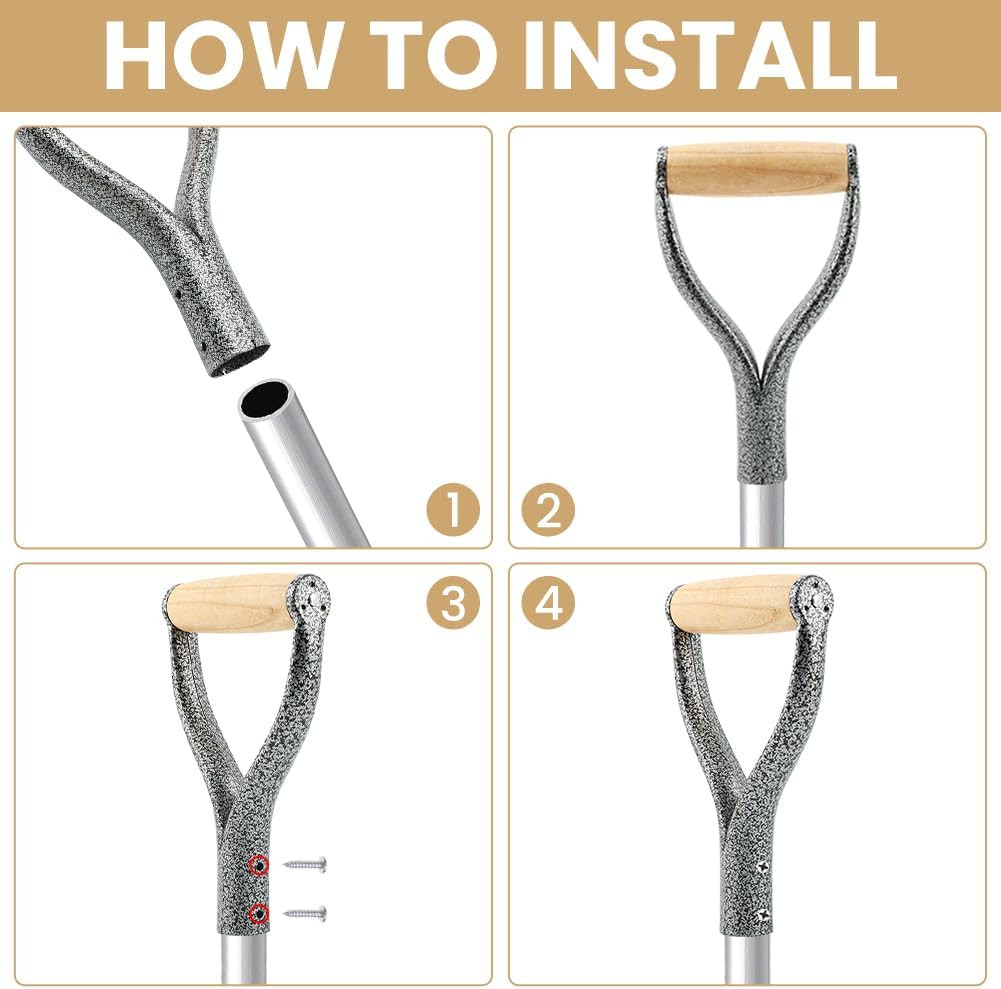 HOW TO INSTALL

1

2

3

4