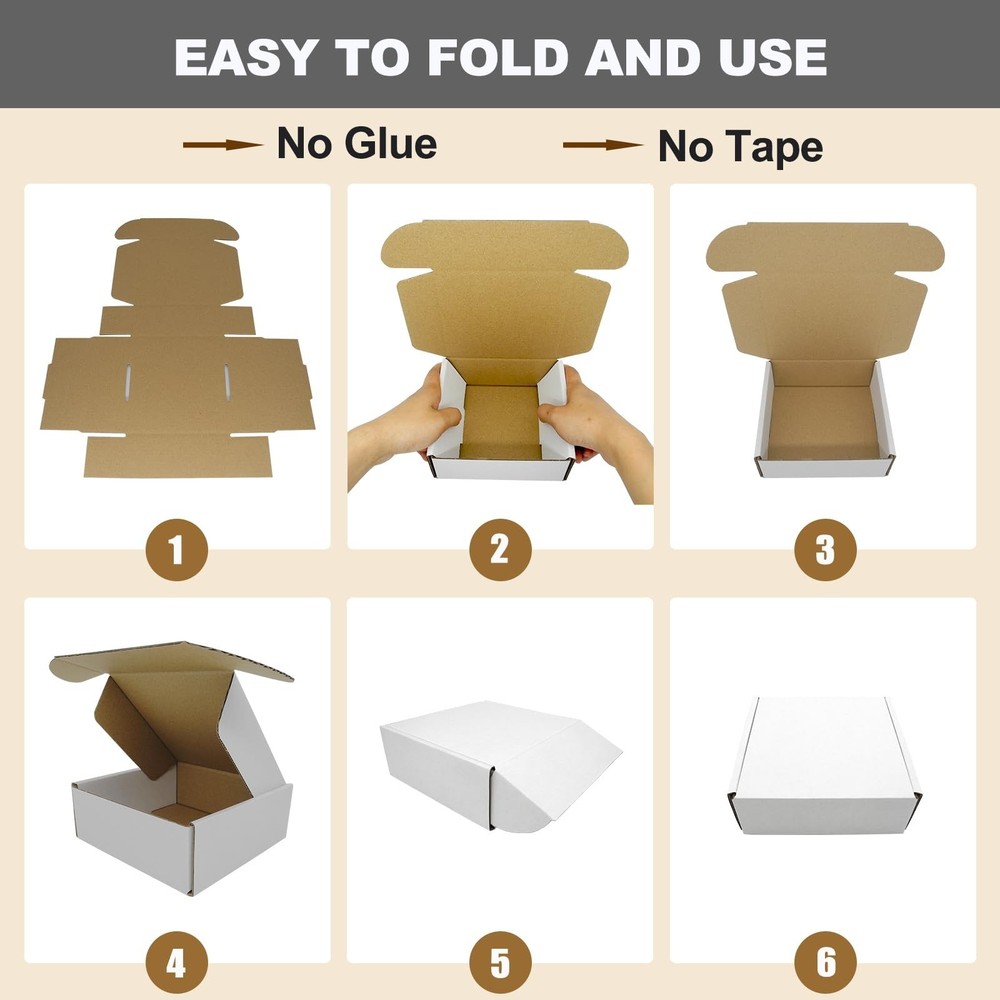 EASY TO FOLD AND USE

No Glue

No Tape

1

2

3

4

5

6