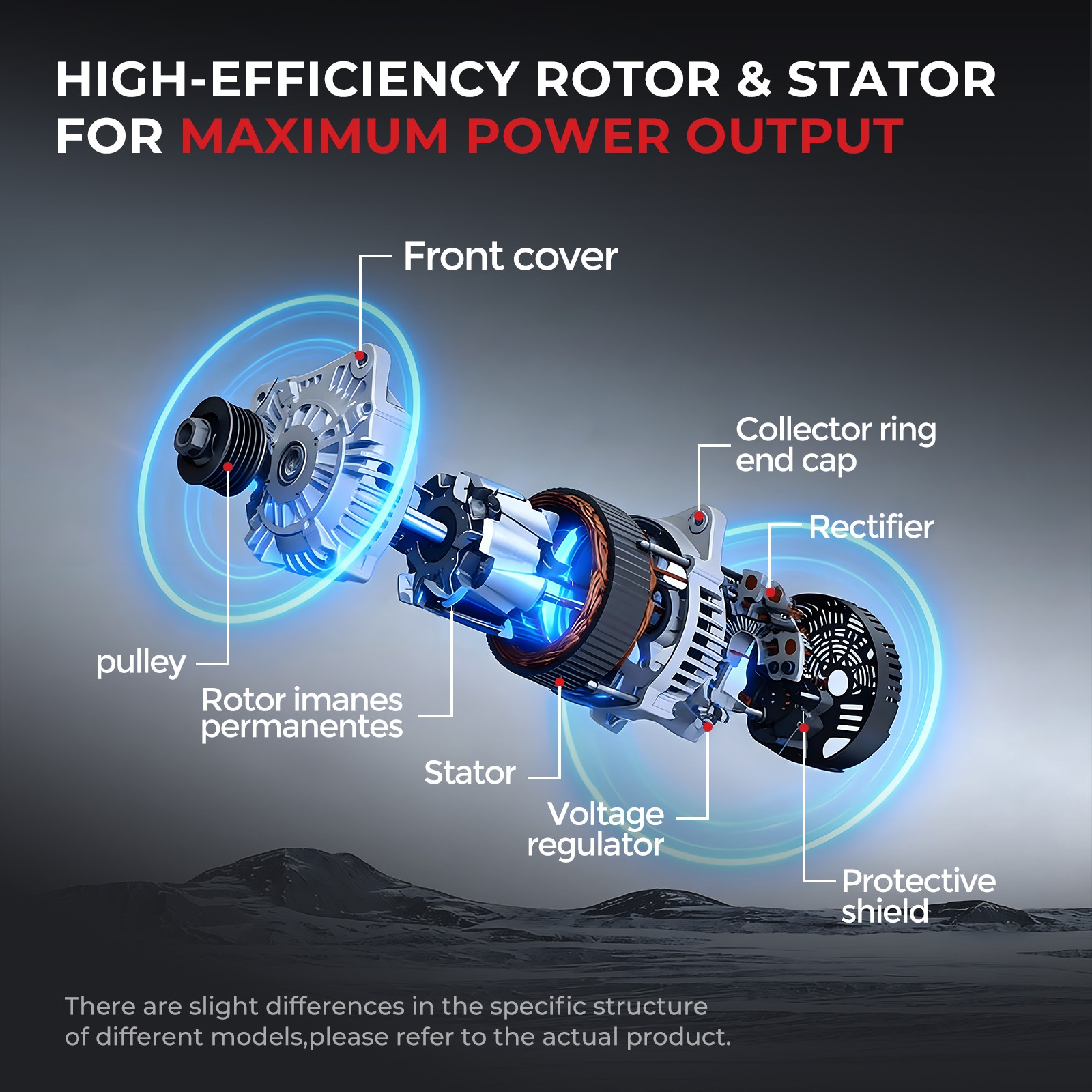 HIGH-EFFICIENCY ROTOR & STATOR FOR MAXIMUM POWER OUTPUT

Front cover

Collector ring end cap

Rectifier

pulley

Rotor imanes permanentes

Stator

Voltage regulator

Protective shield

There are slight differences in the specific structure of different models,please refer to the actual product.